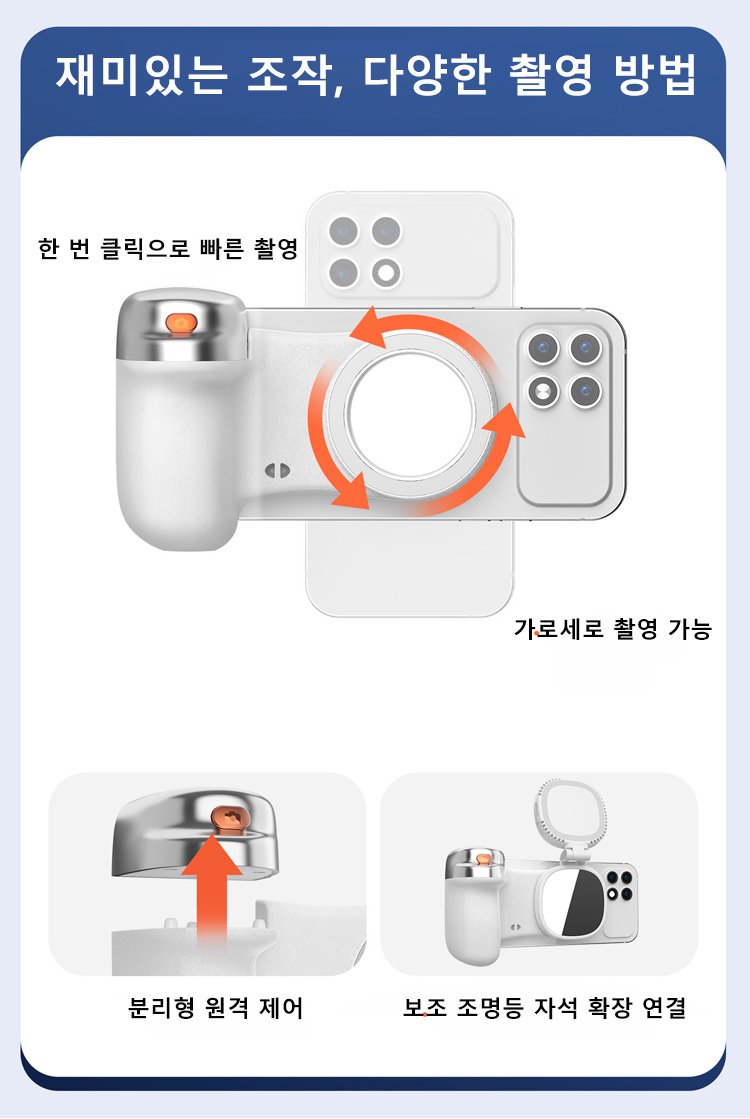 재미있는 조작, 다양한 촬영 방법

한 번 클릭으로 빠른 촬영

가로세로 촬영 가능

분리형 원격 제어

보조 조명등 자석 확장 연결