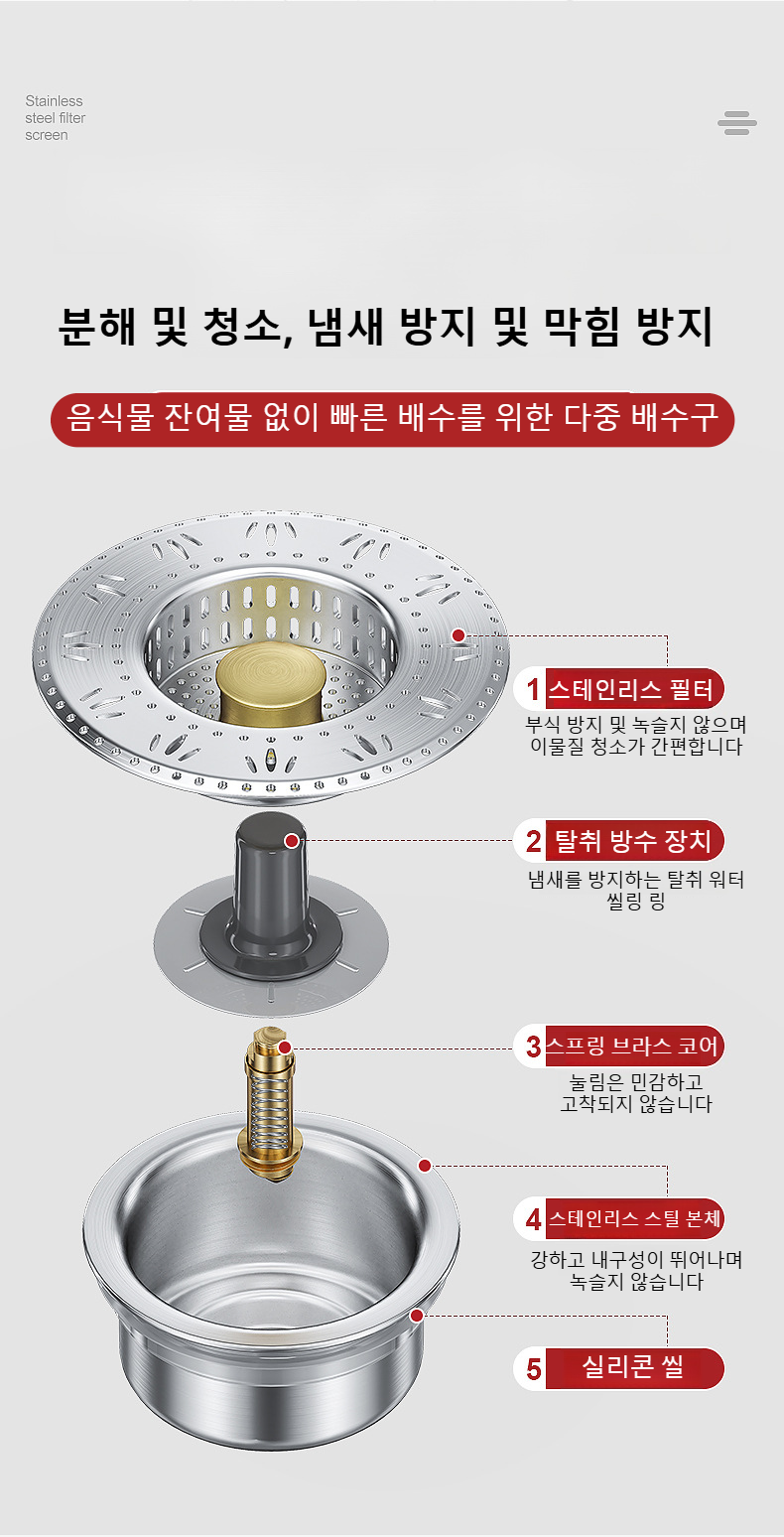 Stainless steel filter screen

분해 및 청소, 냄새 방지 및 막힘 방지

음식물 잔여물 없이 빠른 배수를 위한 다중 배수구

1 스테인리스 필터

부식 방지 및 녹슬지 않으며 이물질 청소가 간편합니다

2 탈취 방수 장치

냄새를 방지하는 탈취 워터 씰링 링

3 스프링 브라스 코어

눌림은 민감하고 고착되지 않습니다

4 스테인리스 스틸 본체

강하고 내구성이 뛰어나며 녹슬지 않습니다

5 실리콘 씰