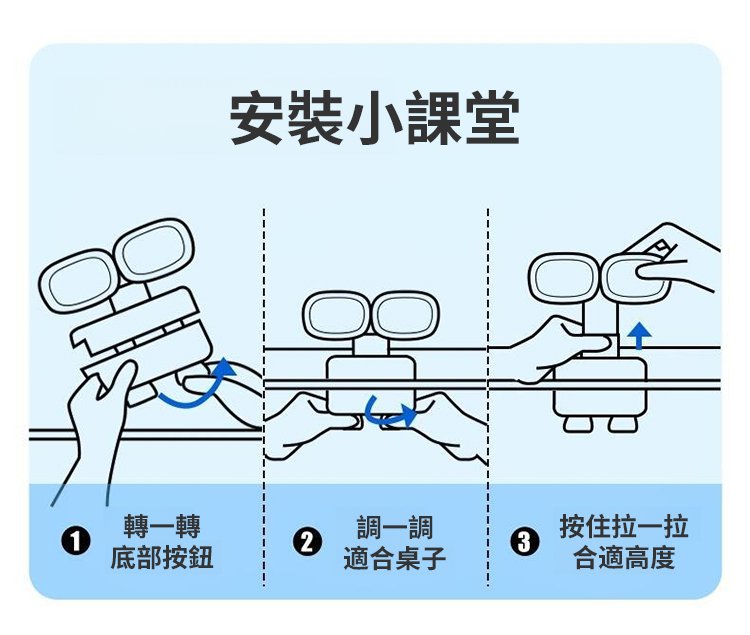 安裝小課堂

❶ 轉一轉
底部按鈕

❷ 調一調
適合桌子

❸ 按住拉一拉
合適高度