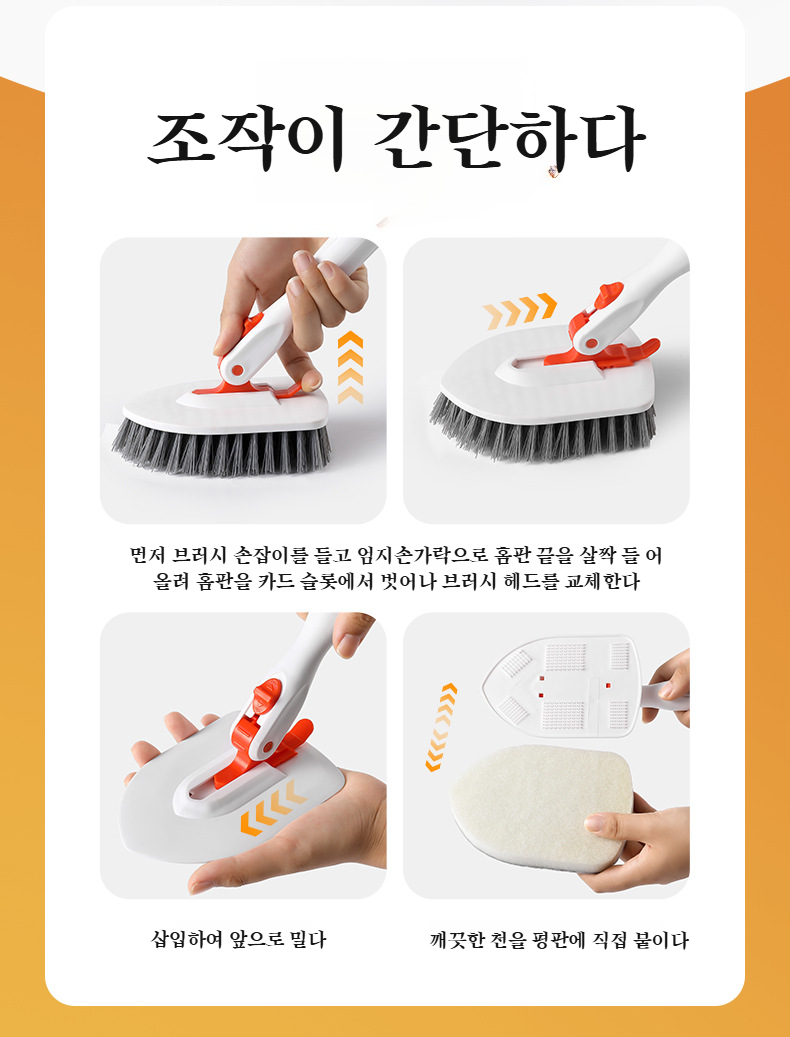 조작이 간단하다

먼저 브러시 손잡이를 들고 엄지손가락으로 홈판 끝을 살짝 들 어 올려 홈판을 카드 슬롯에서 벗어나 브러시 헤드를 교체한다

삽입하여 앞으로 밀다

깨끗한 천을 평판에 직접 붙이다