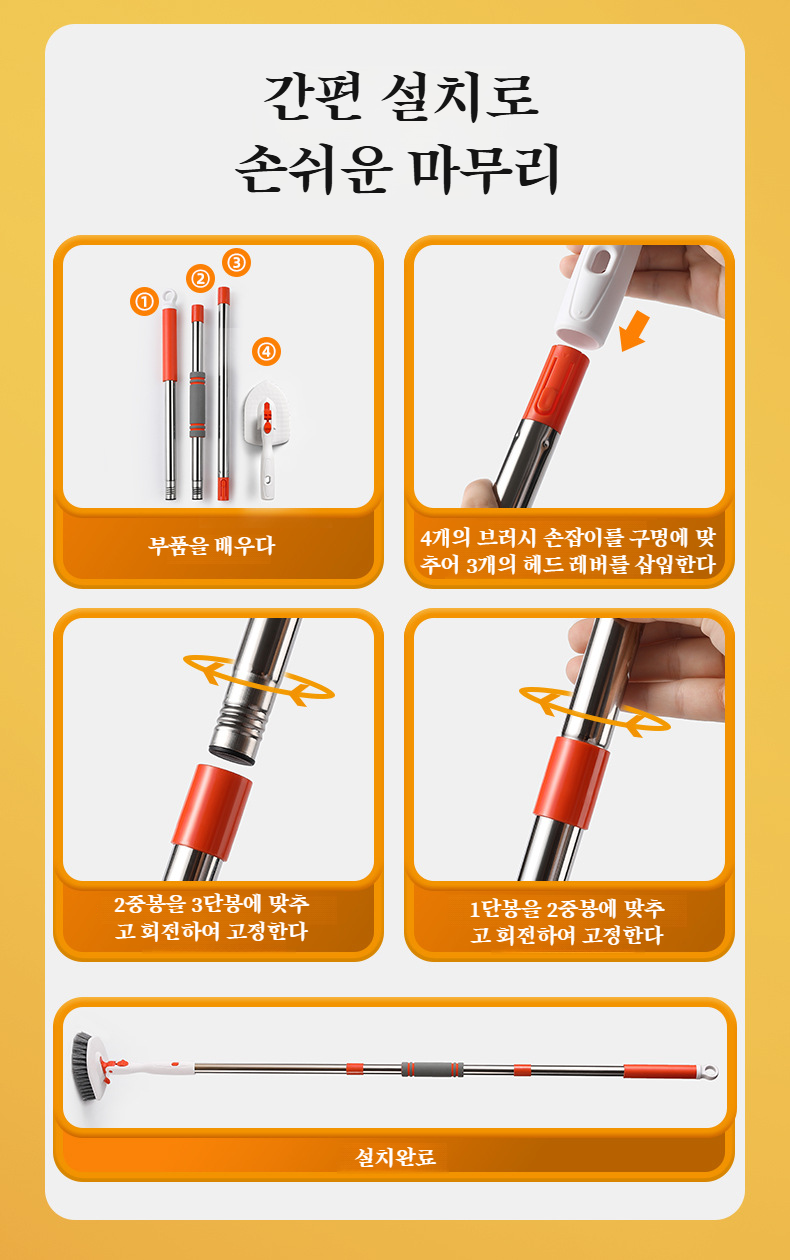 간편 설치로
손쉬운 마무리

①
②
③
④

부품을 배우다

4개의 브러시 손잡이를 구멍에 맞추어 3개의 헤드 레버를 삽입한다

2중봉을 3단봉에 맞추고 회전하여 고정한다

1단봉을 2중봉에 맞추고 회전하여 고정한다

설치완료