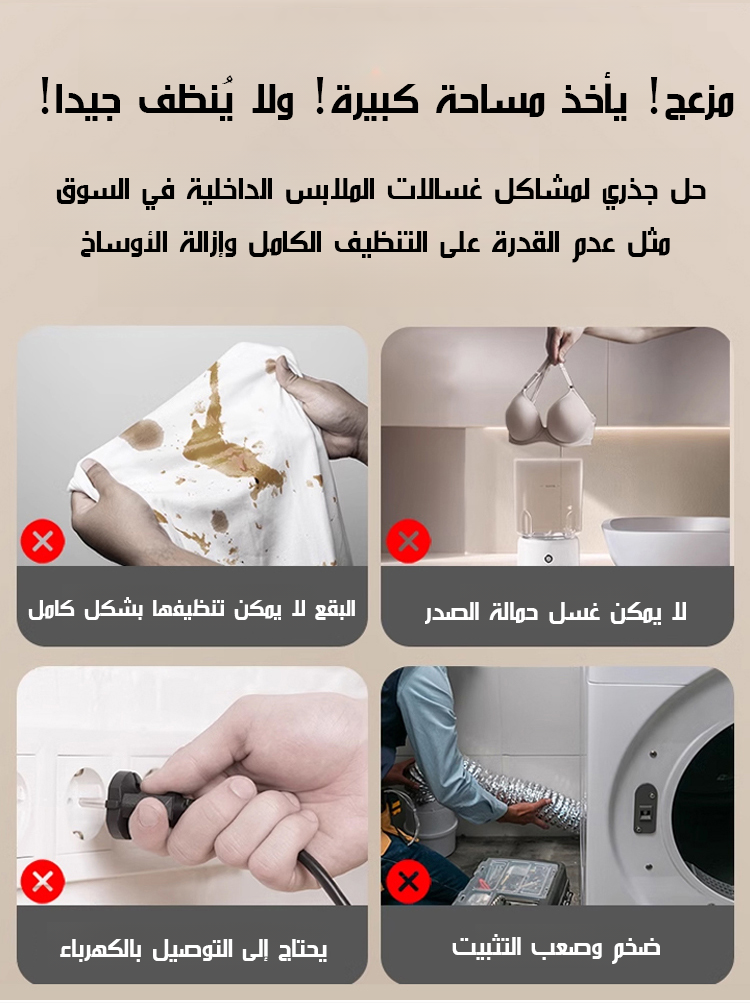 مزعج! يأخذ مساحة كبيرة! ولا يُنظف جيدا!

حل جذري لمشاكل غسالات الملابس الداخلية في السوق مثل عدم القدرة على التنظيف الكامل وإزالة الأوساخ

لا يمكن غسل حمالة الصدر

البقع لا يمكن تنظيفها بشكل كامل

ضخم وصعب التثبيت

يحتاج إلى التوصيل بالكهرباء