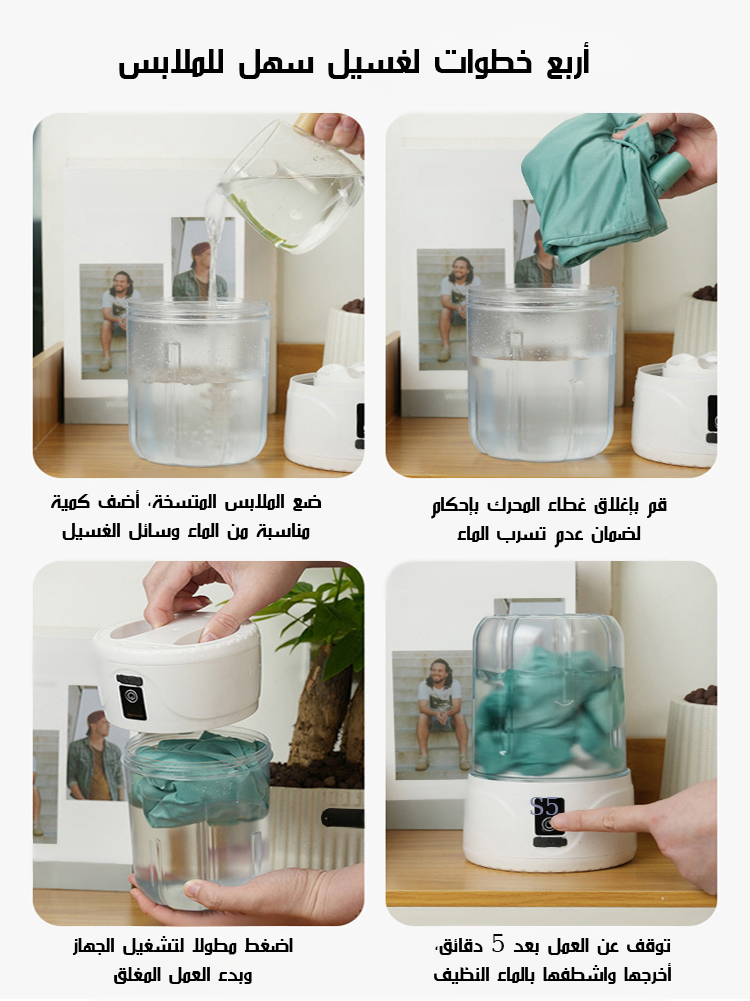 أربع خطوات لغسيل سهل للملابس

قم بإغلاق غطاء المحرك بإحكام لضمان عدم تسرب الماء

ضع الملابس المتسخة، أضف كمية مناسبة من الماء وسائل الغسيل

S5

توقف عن العمل بعد 5 دقائق، أخرجها واشطفها بالماء النظيف

اضغط مطولا لتشغيل الجهاز وبدء العمل المغلق