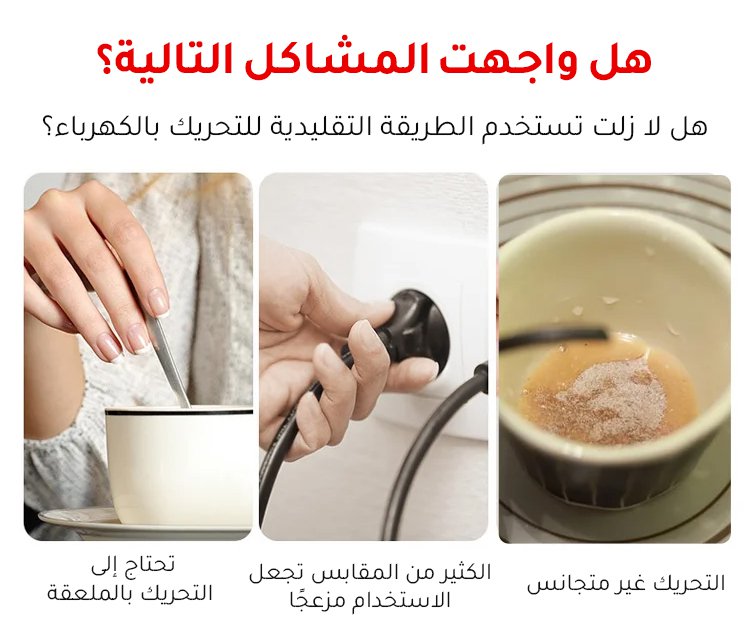 هل واجهت المشاكل التالية؟

هل لا زلت تستخدم الطريقة التقليدية للتحريك بالكهرباء؟

التحريك غير متجانس

الكثير من المقابس تجعل الاستخدام مزعجًا

تحتاج إلى التحريك بالملعقة