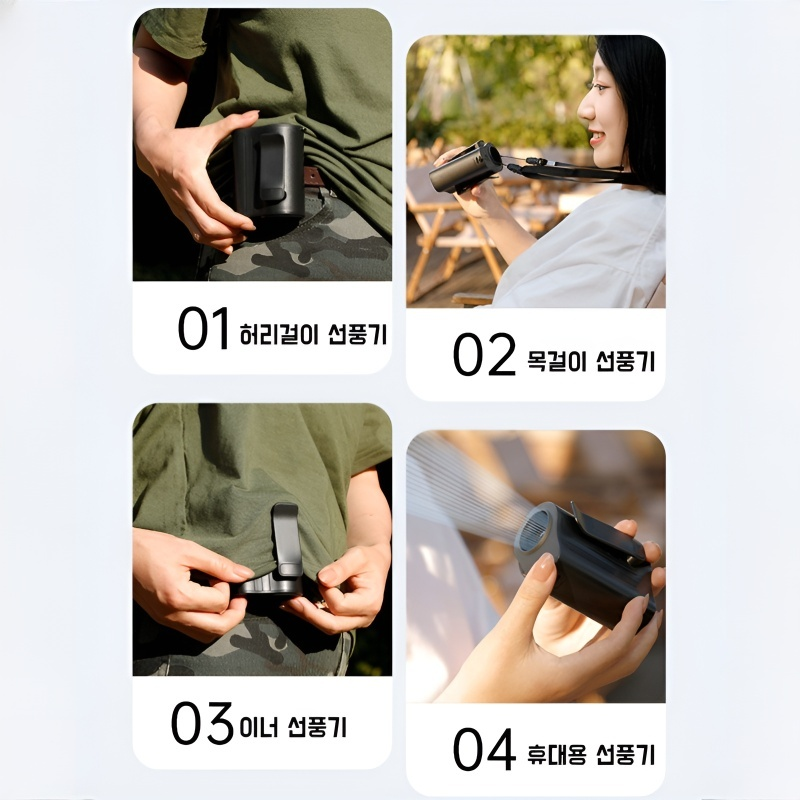 01 허리걸이 선풍기

02 목걸이 선풍기

03 이너 선풍기

04 휴대용 선풍기