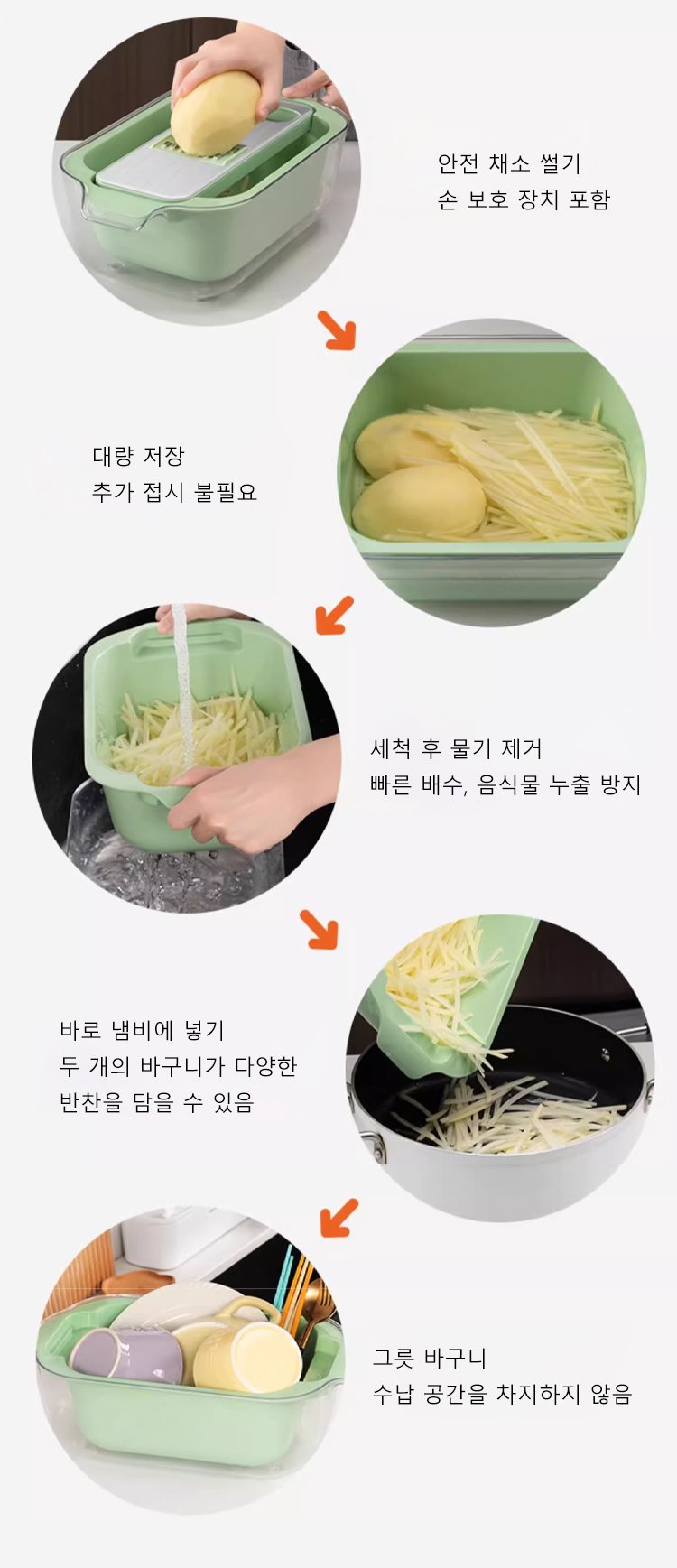 안전 채소 썰기
손 보호 장치 포함

대량 저장
추가 접시 불필요

세척 후 물기 제거
빠른 배수, 음식물 누출 방지

바로 냄비에 넣기
두 개의 바구니가 다양한
반찬을 담을 수 있음

그릇 바구니
수납 공간을 차지하지 않음