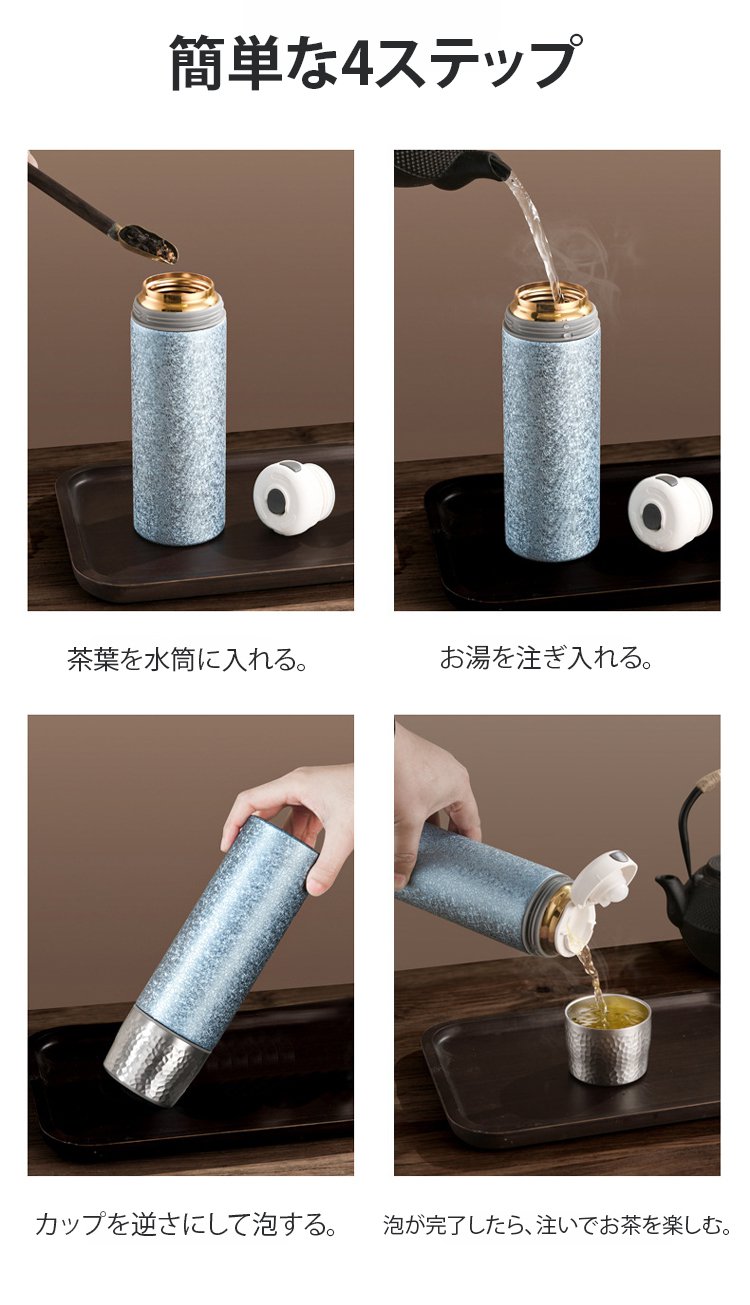 簡単な4ステップ

茶葉を水筒に入れる。

お湯を注ぎ入れる。

カップを逆さにして泡する。

泡が完了したら、注いでお茶を楽しむ。