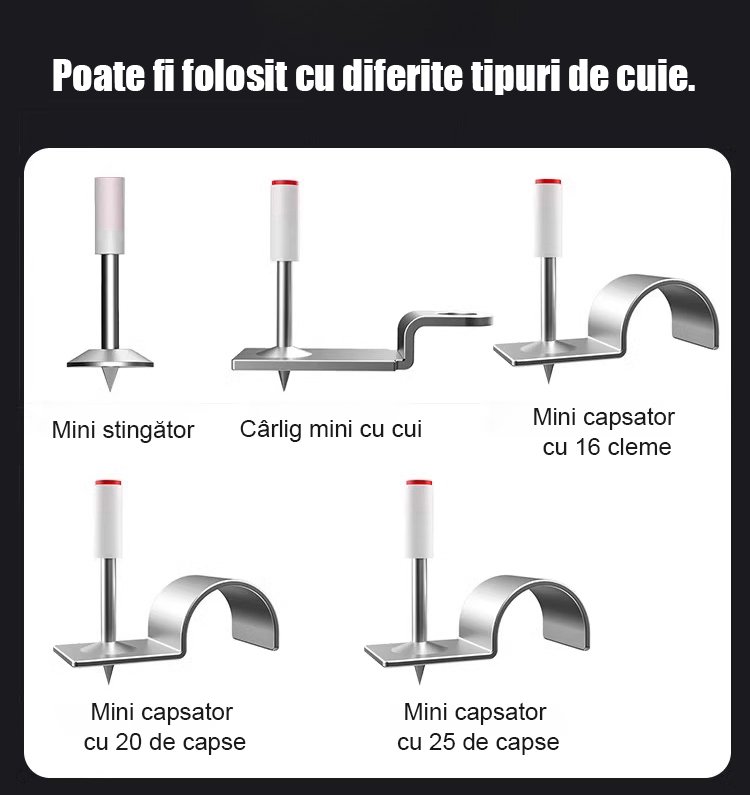 Poate fi folosit cu diferite tipuri de cuie.

Mini stingător

Cârlig mini cu cui

Mini capsator cu 16 cleme

Mini capsator cu 20 de capse

Mini capsator cu 25 de capse