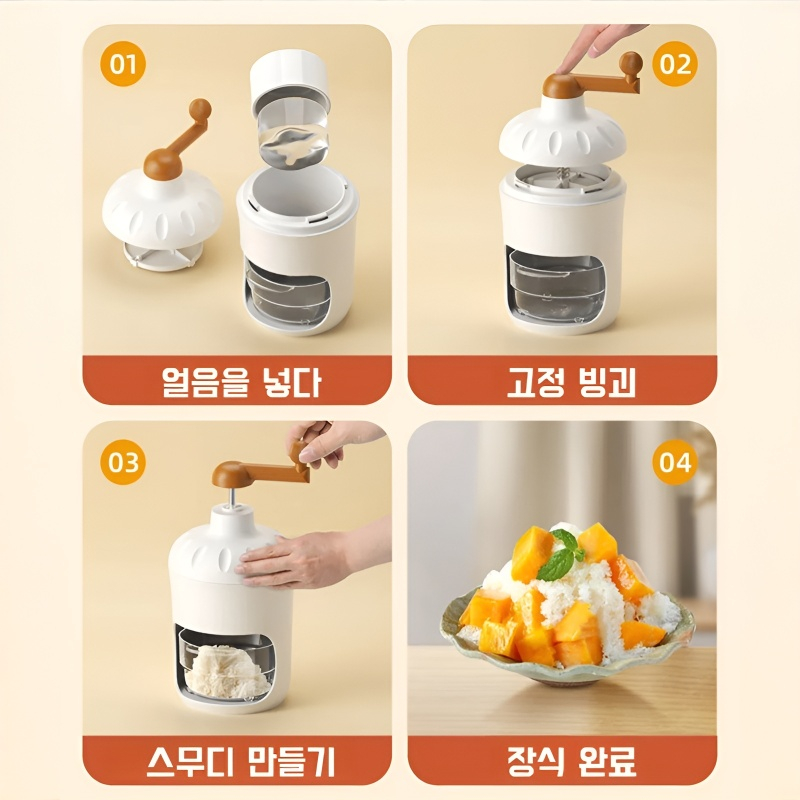 01

얼음을 넣다

02

고정 빙괴

03

스무디 만들기

04

장식 완료