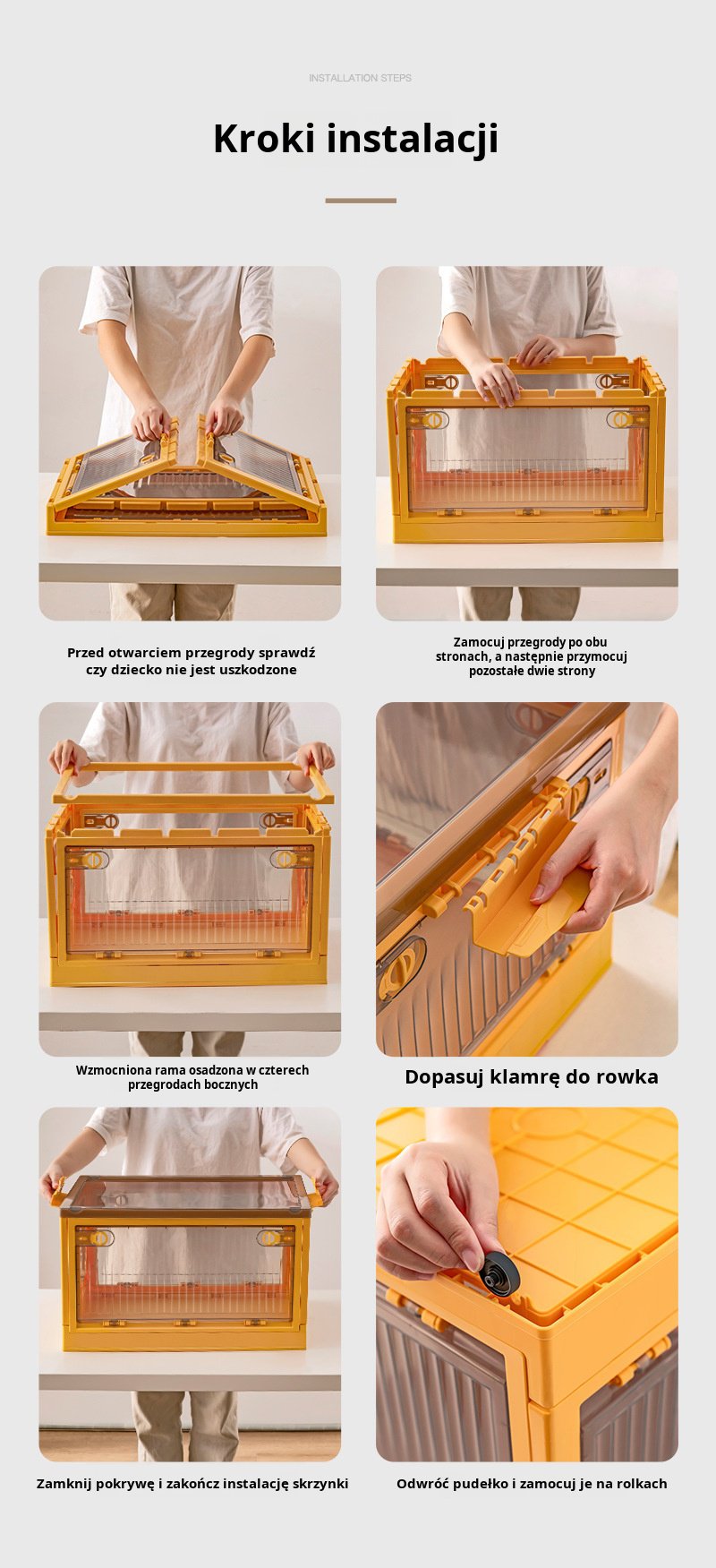 INSTALLATION STEPS

Kroki instalacji

Przed otwarciem przegrody sprawdź czy dziecko nie jest uszkodzone

Zamocuj przegrody po obu stronach, a następnie przymocuj pozostałe dwie strony

Wzmocniona rama osadzona w czterech przegrodach bocznych

Dopasuj klamrę do rowka

Zamknij pokrywę i zakończ instalację skrzynki

Odwróć pudełko i zamocuj je na rolkach