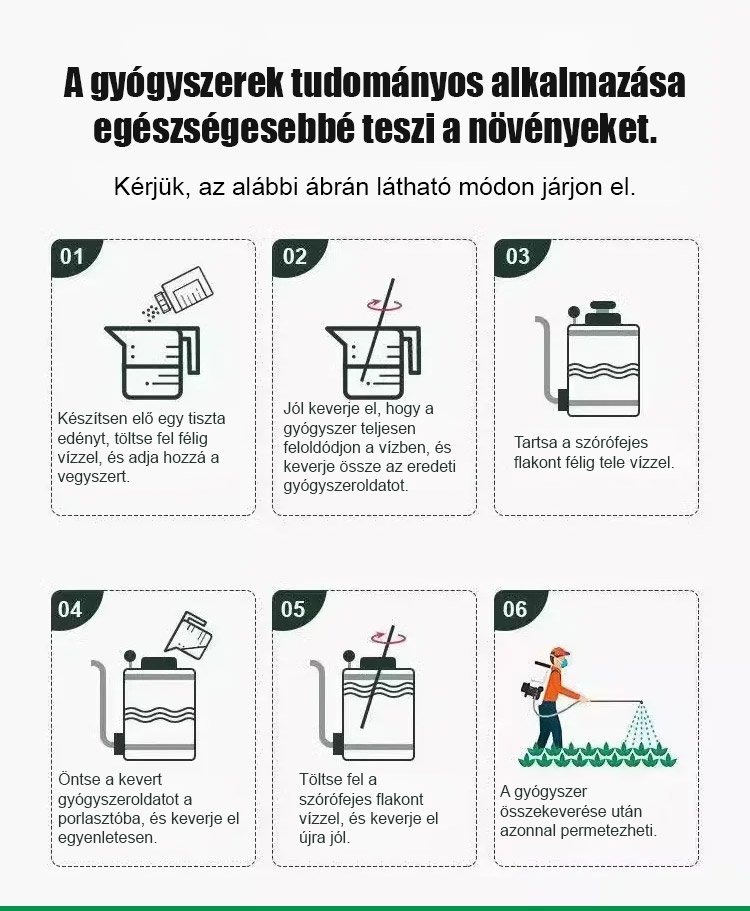 A gyógyszerek tudományos alkalmazása egészségesebbé teszi a növényeket.

Kérjük, az alábbi ábrán látható módon járjon el.

01

Készítsen elő egy tiszta edényt, töltse fel félig vízzel, és adja hozzá a vegyszert.

02

Jól keverje el, hogy a gyógyszer teljesen feloldódjon a vízben, és keverje össze az eredeti gyógyszeroldatot.

03

Tartsa a szórófejes flakont félig tele vízzel.

04

Öntse a kevert gyógyszeroldatot a porlasztóba, és keverje el egyenletesen.

05

Töltse fel a szórófejes flakont vízzel, és keverje el újra jól.

06

A gyógyszer összekeverése után azonnal permetezheti.