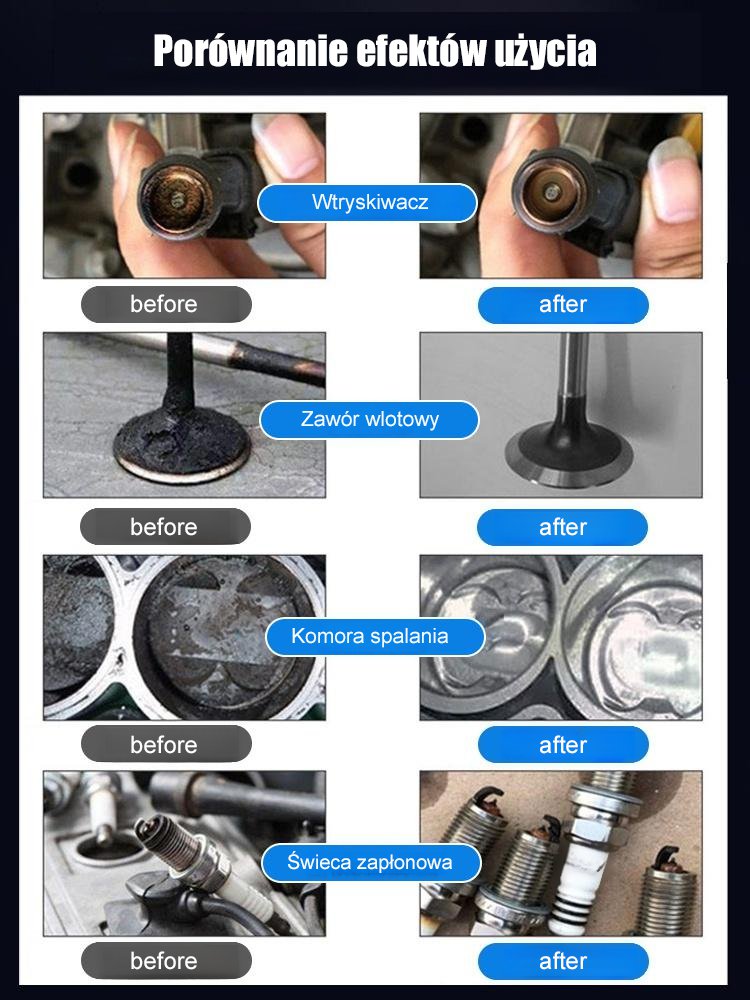 Porównanie efektów użycia

Wtryskiwacz

before

after

Zawór wlotowy

before

after

Komora spalania

before

after

Świeca zapłonowa

before

after