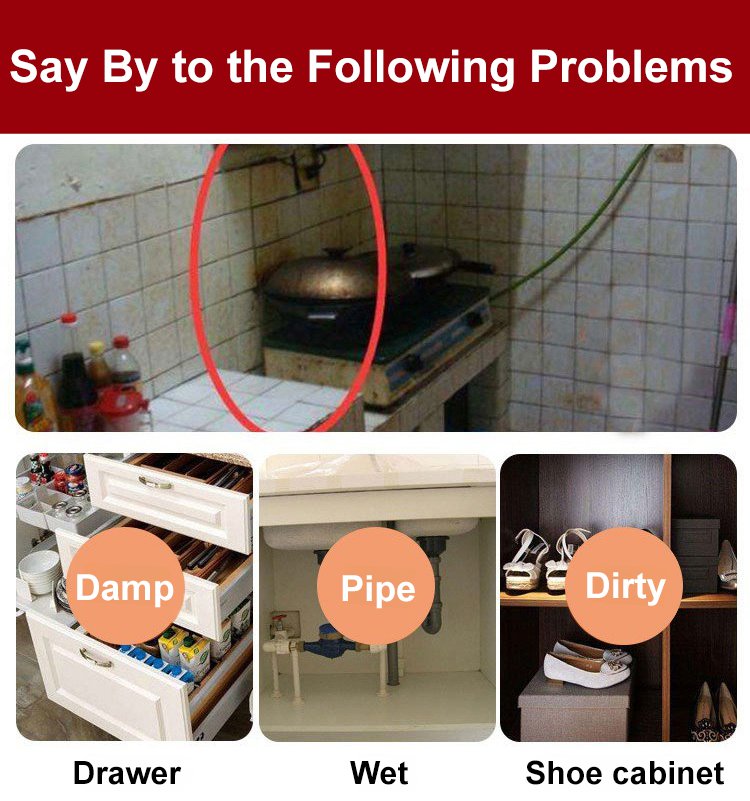 Say By to the Following Problems

Damp

Pipe

Dirty

Drawer

Wet

Shoe cabinet