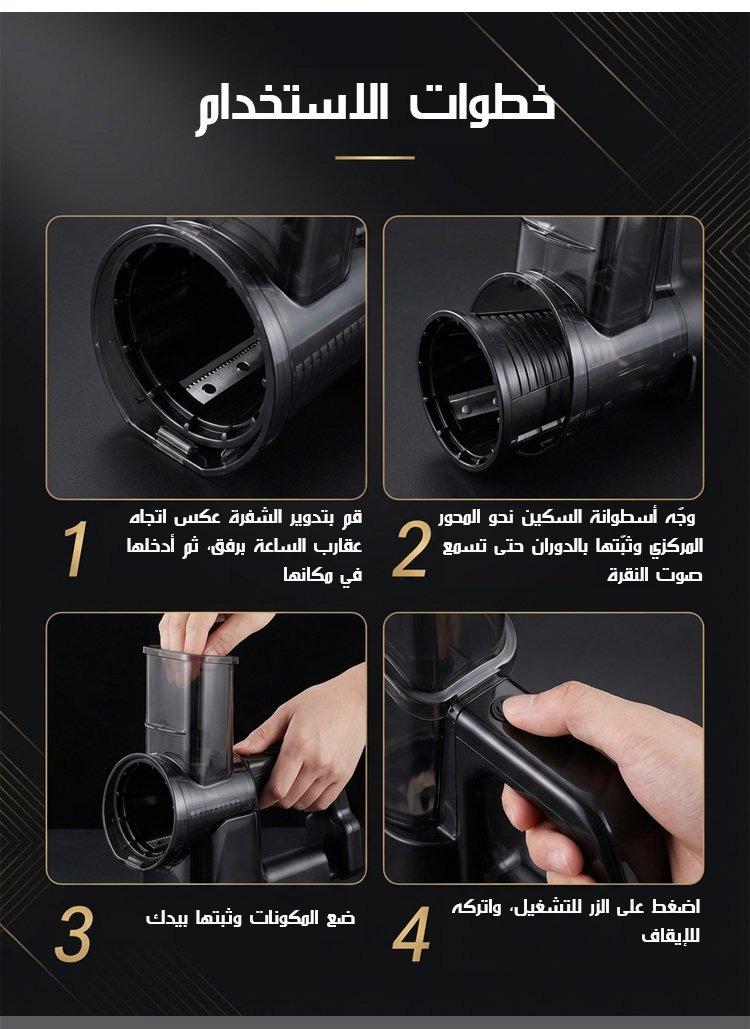 خطوات الاستخدام

1
قم بتدوير الشفرة عكس اتجاه عقارب الساعة برفق، ثم أدخلها في مكانها

2
وجّه أسطوانة السكين نحو المحور المركزي وثبّتها بالدوران حتى تسمع صوت النقرة

3
ضع المكونات وثبتها بيدك

4
اضغط على الزر للتشغيل، واتركه للإيقاف