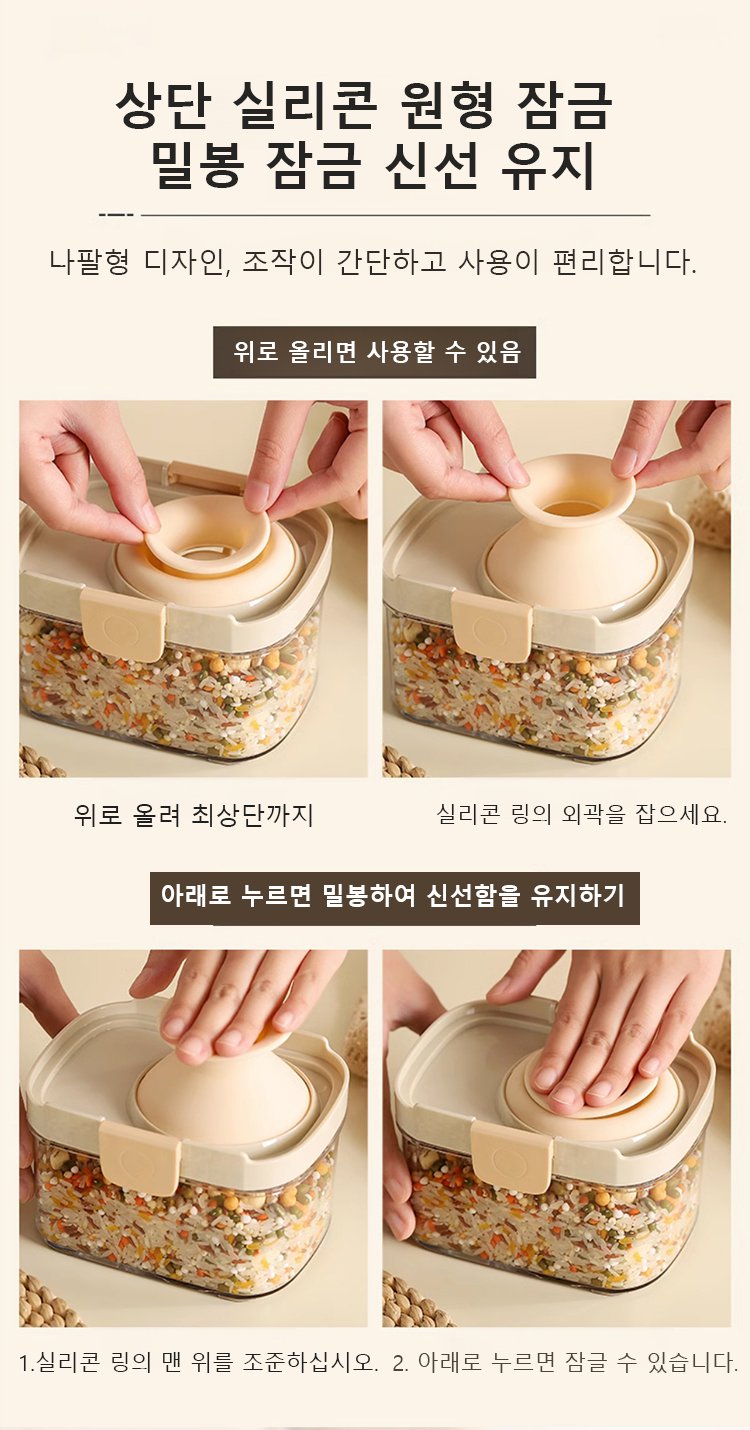 상단 실리콘 원형 잠금
밀봉 잠금 신선 유지

나팔형 디자인, 조작이 간단하고 사용이 편리합니다.

위로 올리면 사용할 수 있음

위로 올려 최상단까지

실리콘 링의 외곽을 잡으세요.

아래로 누르면 밀봉하여 신선함을 유지하기

1.실리콘 링의 맨 위를 조준하십시오.

2. 아래로 누르면 잠글 수 있습니다.