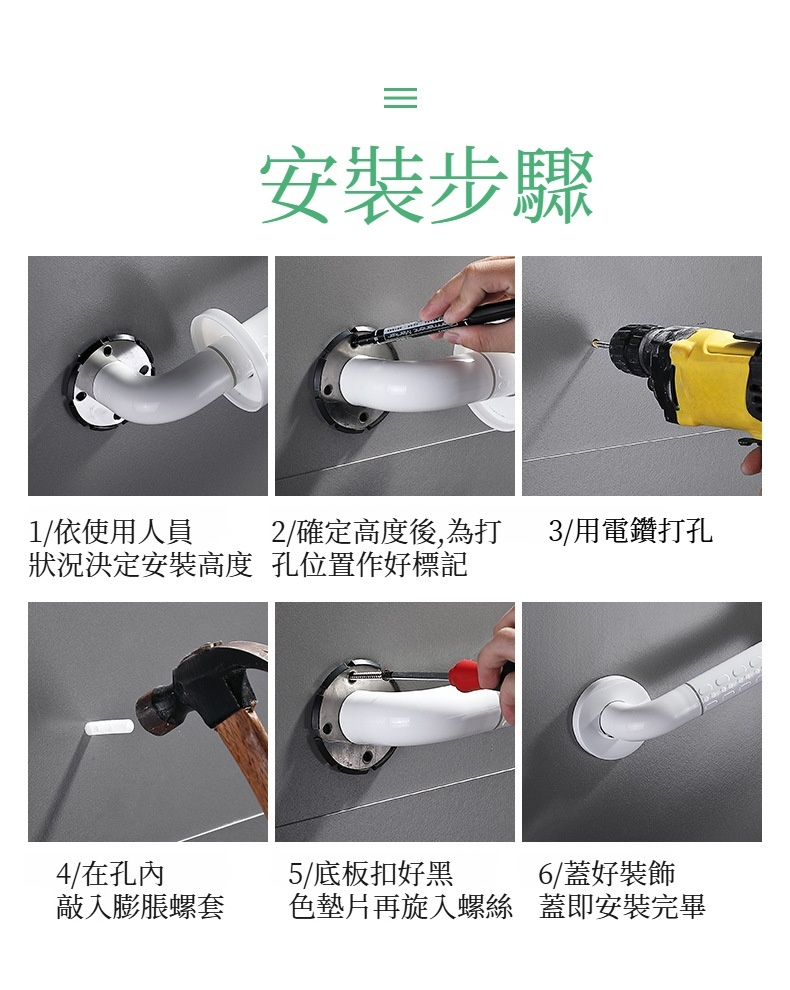 安裝步驟

1/依使用人員狀況決定安裝高度

2/確定高度後,為打孔位置作好標記

3/用電鑽打孔

4/在孔內敲入膨脹螺套

5/底板扣好黑色墊片再旋入螺絲

6/蓋好裝飾蓋即安裝完畢