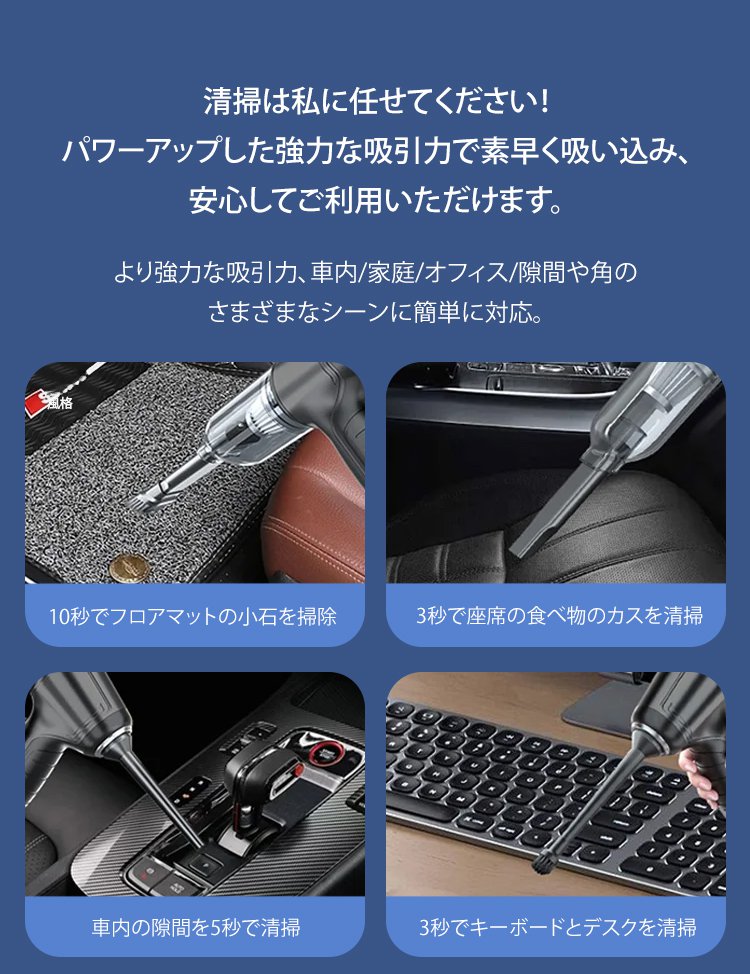 清掃は私に任せてください！
パワーアップした強力な吸引力で素早く吸い込み、
安心してご利用いただけます。

より強力な吸引力、車内/家庭/オフィス/隙間や角の
さまざまなシーンに簡単に対応。

風格

10秒でフロアマットの小石を掃除

3秒で座席の食べ物のカスを清掃

車内の隙間を5秒で清掃

3秒でキーボードとデスクを清掃