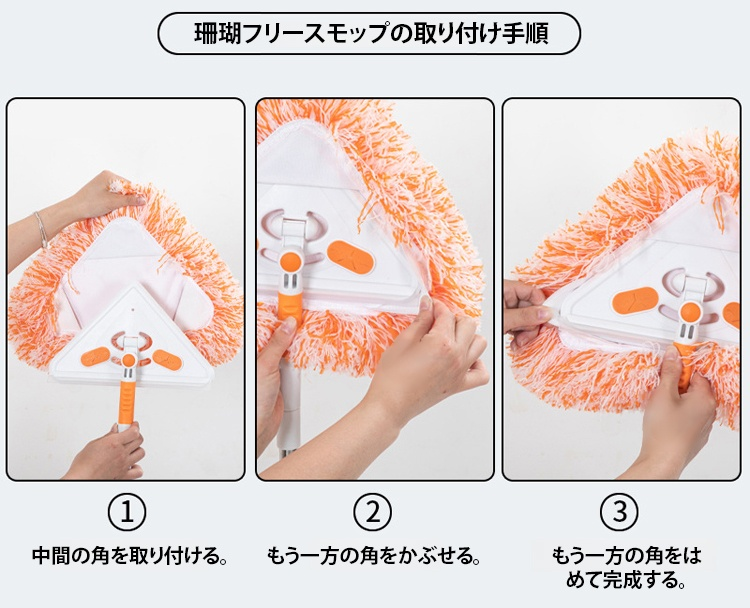 珊瑚フリースモップの取り付け手順

①
中間の角を取り付ける。

②
もう一方の角をかぶせる。

③
もう一方の角をはめて完成する。