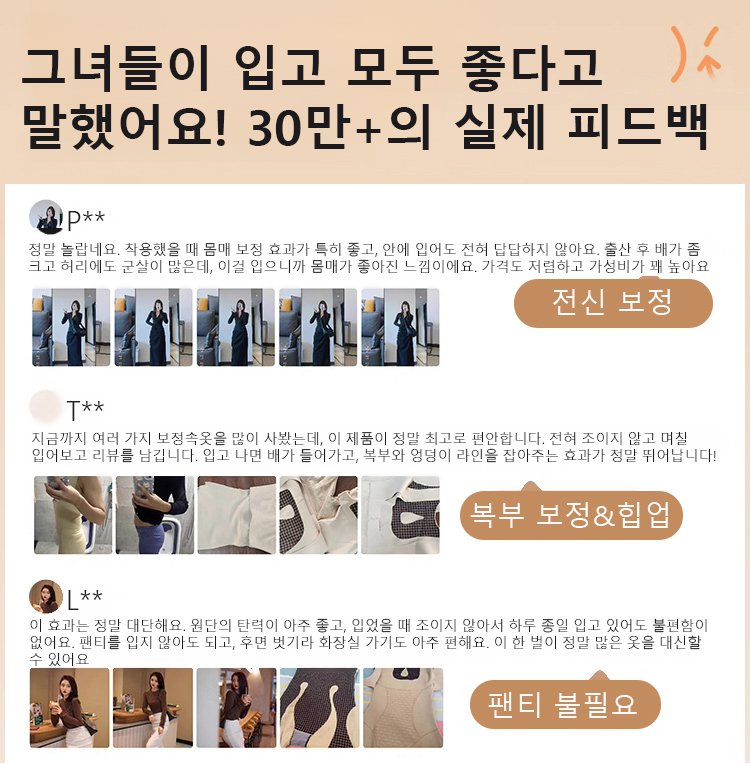 그녀들이 입고 모두 좋다고 말했어요! 30만+의 실제 피드백

P**

정말 놀랍네요. 착용했을 때 몸매 보정 효과가 특히 좋고, 안에 입어도 전혀 답답하지 않아요. 출산 후 배가 좀 크고 허리에도 군살이 많은데, 이걸 입으니까 몸매가 좋아진 느낌이에요. 가격도 저렴하고 가성비가 꽤 높아요

전신 보정

T**

지금까지 여러 가지 보정속옷을 많이 사봤는데, 이 제품이 정말 최고로 편안합니다. 전혀 조이지 않고 며칠 입어보고 리뷰를 남깁니다. 입고 나면 배가 들어가고, 복부와 엉덩이 라인을 잡아주는 효과가 정말 뛰어납니다!

복부 보정&힙업

L**

이 효과는 정말 대단해요. 원단의 탄력이 아주 좋고, 입었을 때 조이지 않아서 하루 종일 입고 있어도 불편함이 없어요. 팬티를 입지 않아도 되고, 후면 벗기라 화장실 가기도 아주 편해요. 이 한 벌이 정말 많은 옷을 대신할 수 있어요

팬티 불필요