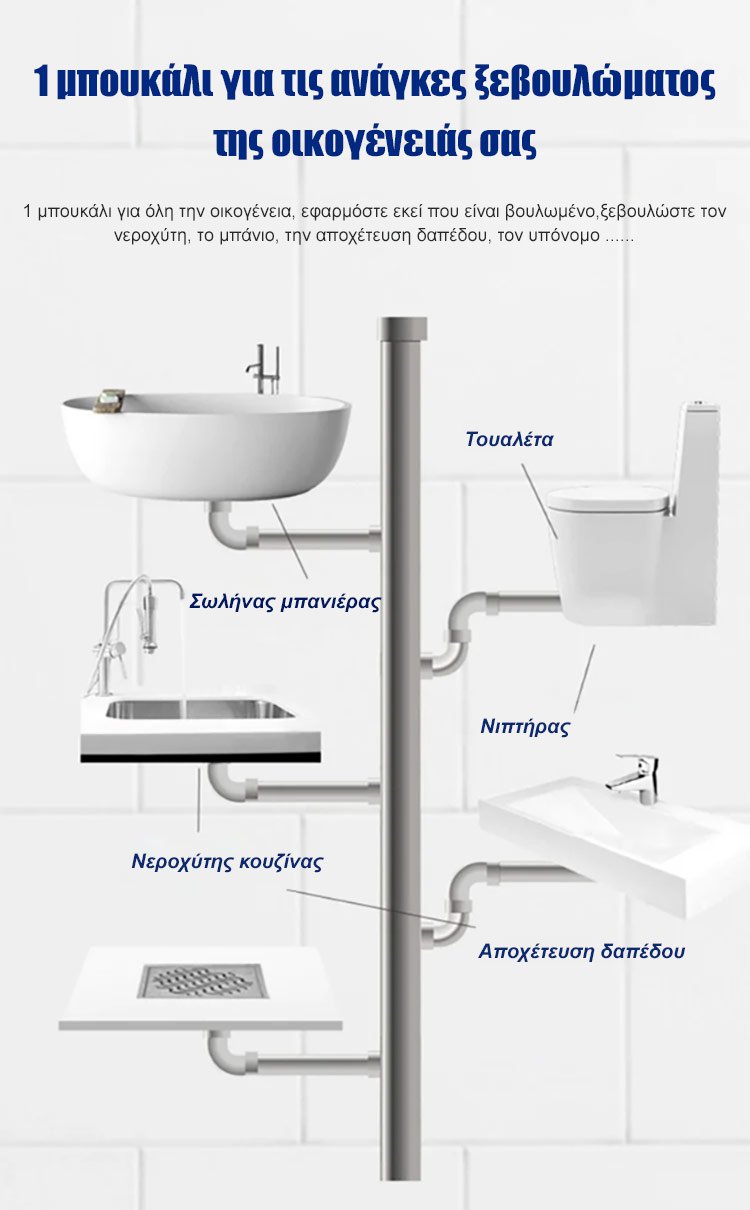 1 μπουκάλι για τις ανάγκες ξεβουλώματος της οικογένειάς σας

1 μπουκάλι για όλη την οικογένεια, εφαρμόστε εκεί που είναι βουλωμένο,ξεβουλώστε τον νεροχύτη, το μπάνιο, την αποχέτευση δαπέδου, τον υπόνομο ......

Τουαλέτα

Σωλήνας μπανιέρας

Νιπτήρας

Νεροχύτης κουζίνας

Αποχέτευση δαπέδου