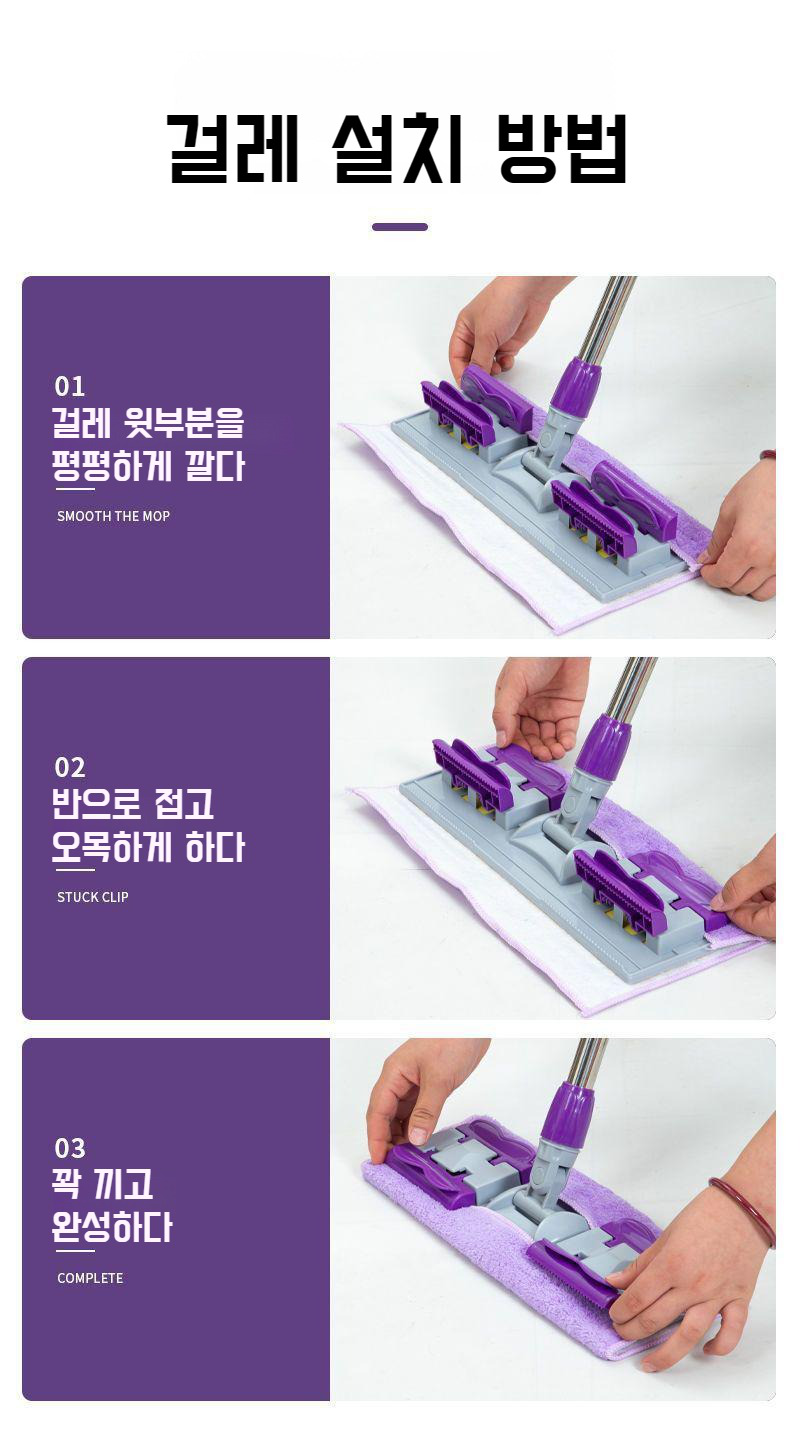 걸레 설치 방법

01
걸레 윗부분을
평평하게 깔다

SMOOTH THE MOP

02
반으로 접고
오목하게 하다

STUCK CLIP

03
꽉 끼고
완성하다

COMPLETE