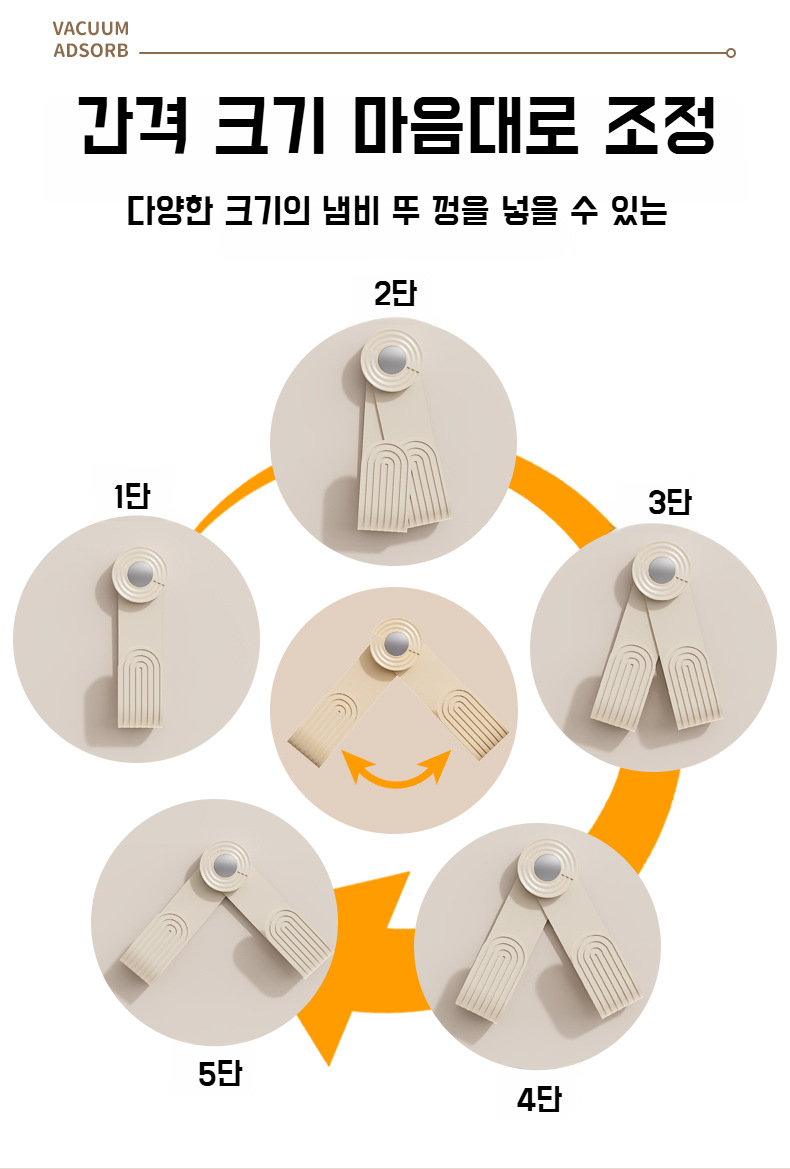 VACUUM
ADSORB

간격 크기 마음대로 조정

다양한 크기의 냄비 뚜 껑을 넣을 수 있는

2단

1단

3단

5단

4단