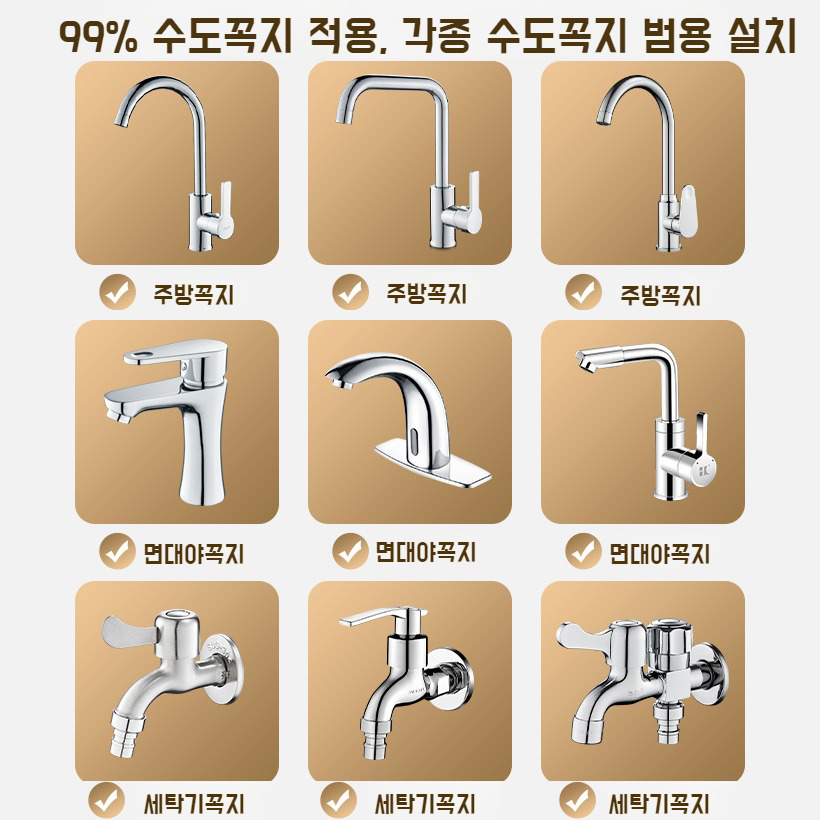 99% 수도꼭지 적용, 각종 수도꼭지 범용 설치

주방꼭지
주방꼭지
주방꼭지

면대야꼭지
면대야꼭지
면대야꼭지

세탁기꼭지
세탁기꼭지
세탁기꼭지