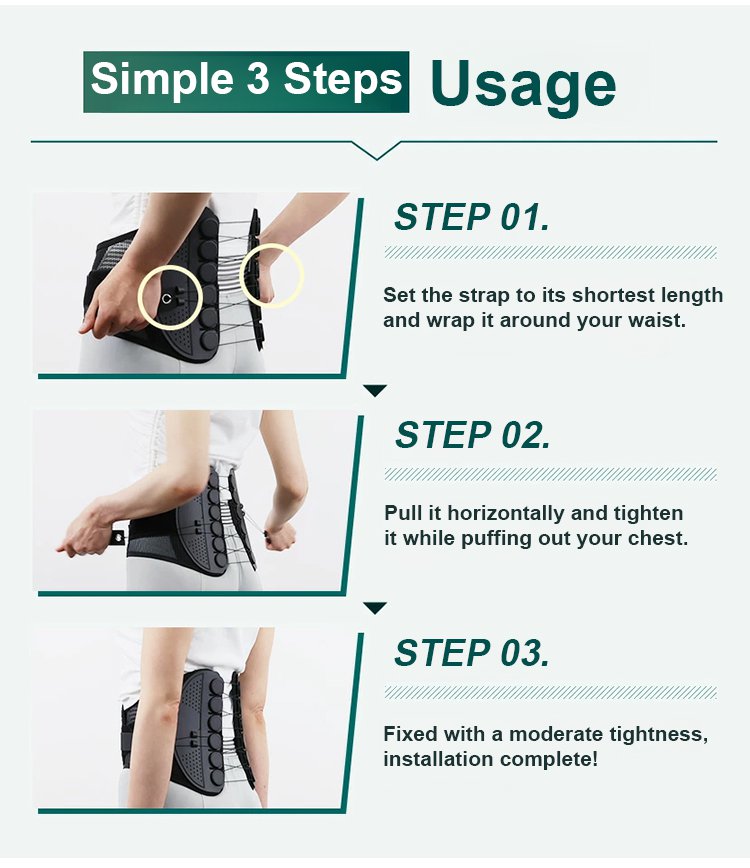 Simple 3 Steps Usage

STEP 01.

Set the strap to its shortest length and wrap it around your waist.

STEP 02.

Pull it horizontally and tighten it while puffing out your chest.

STEP 03.

Fixed with a moderate tightness, installation complete!