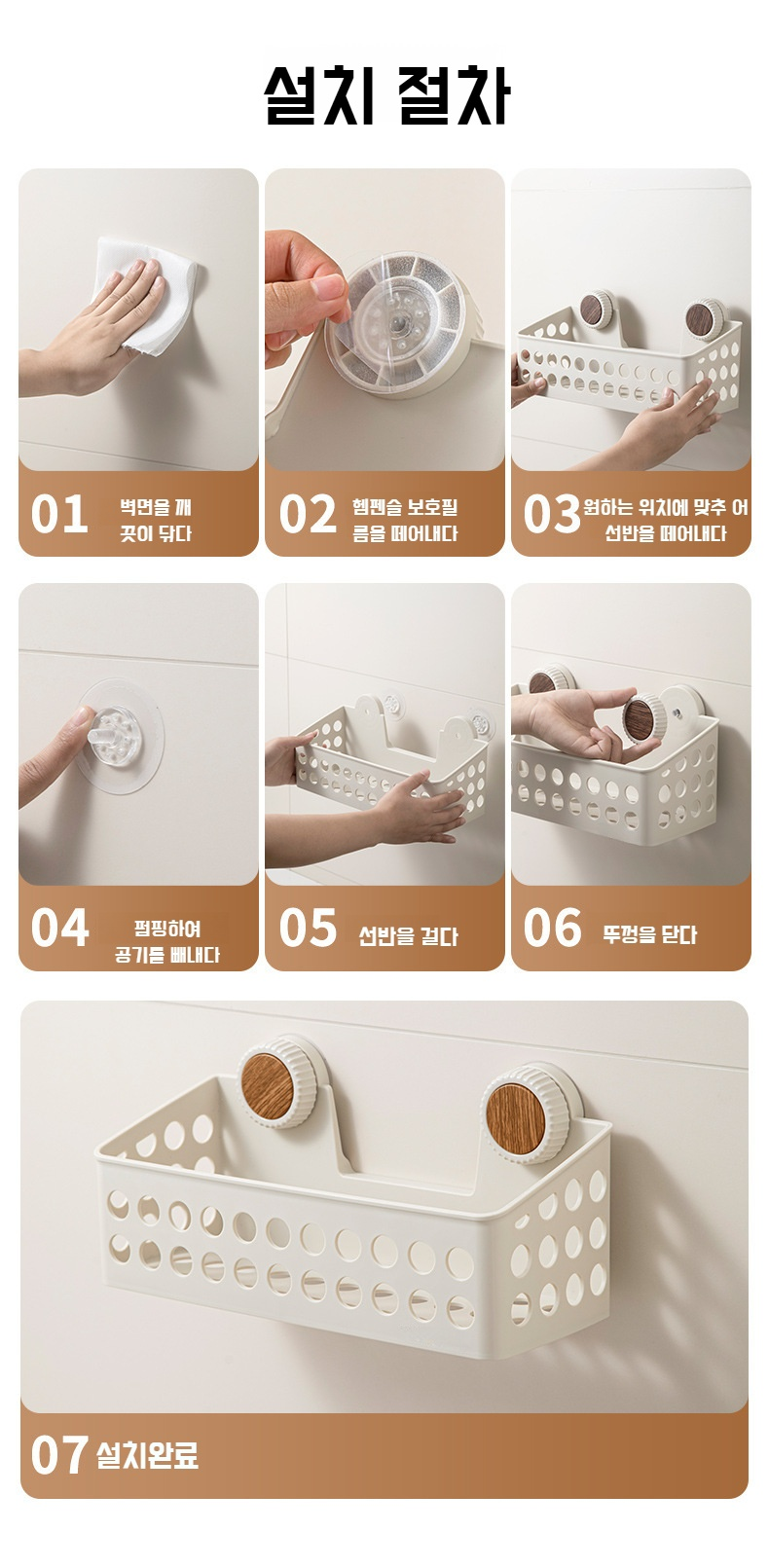 설치 절차

01 벽면을 깨끗이 닦다

02 헴펜슬 보호필름을 떼어내다

03 원하는 위치에 맞추 어 선반을 떼어내다

04 펌핑하여 공기를 빼내다

05 선반을 걸다

06 뚜껑을 닫다

07 설치완료