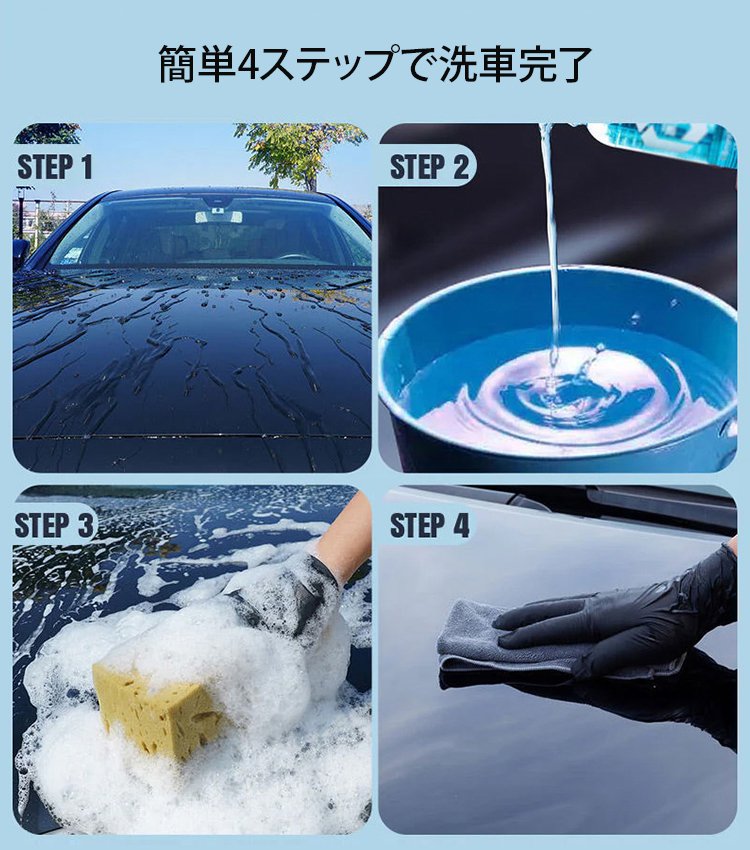 簡単4ステップで洗車完了

STEP 1

STEP 2

STEP 3

STEP 4