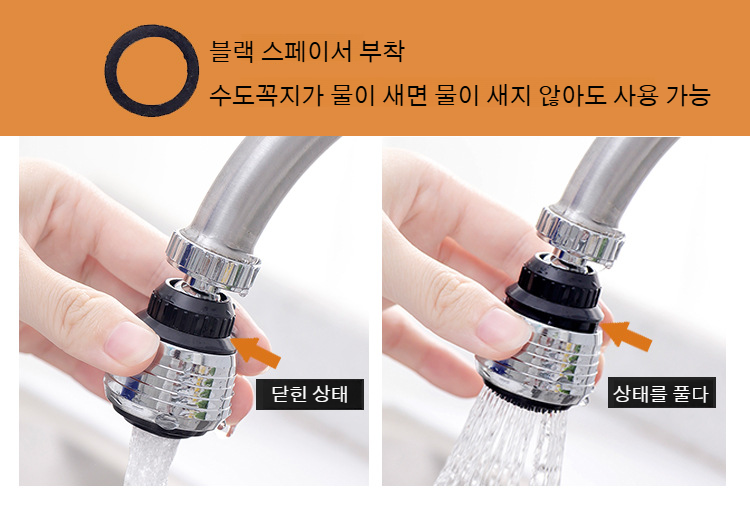 블랙 스페이서 부착
수도꼭지가 물이 새면 물이 새지 않아도 사용 가능

닫힌 상태

상태를 풀다