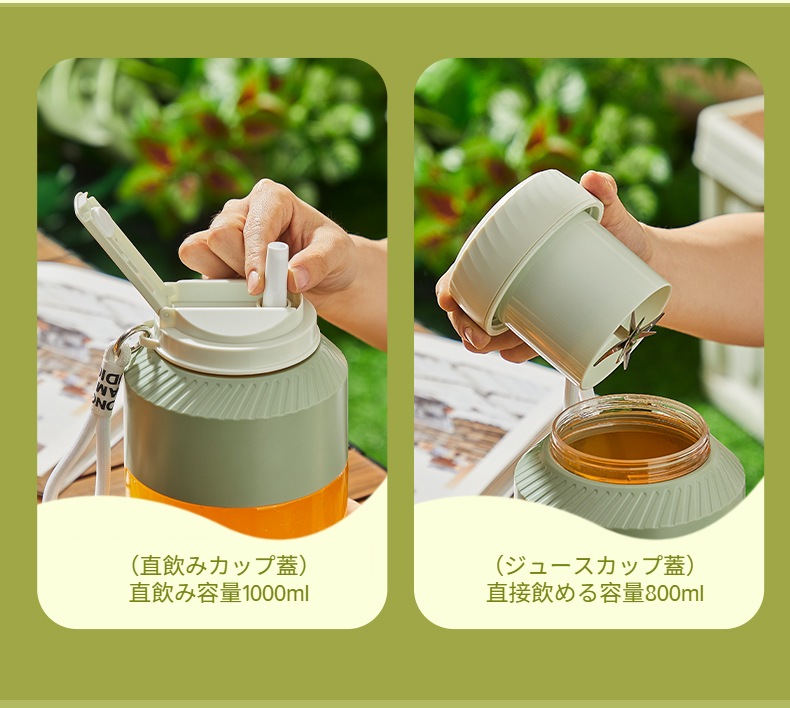 （直飲みカップ蓋）
直飲み容量1000ml

（ジュースカップ蓋）
直接飲める容量800ml