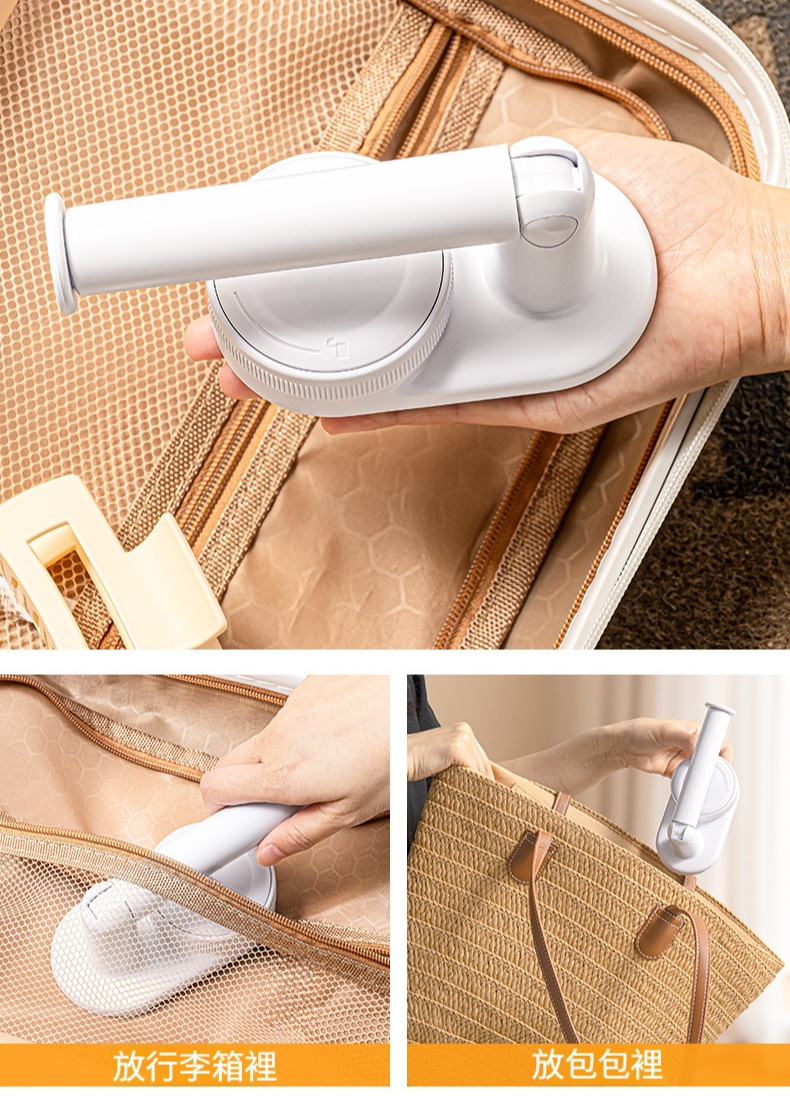 放行李箱裡

放包包裡