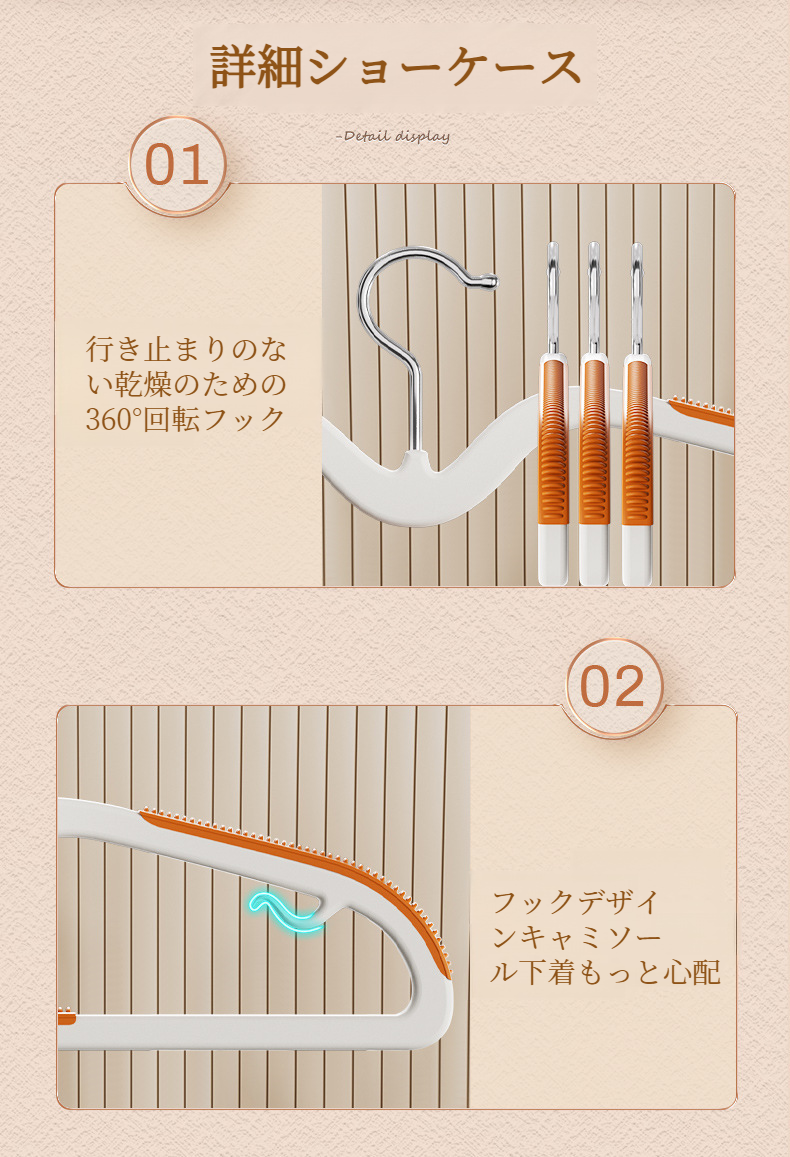 詳細ショーケース

-Detail display

01

行き止まりのない乾燥のための360°回転フック

02

フックデザインキャミソール下着もっと心配