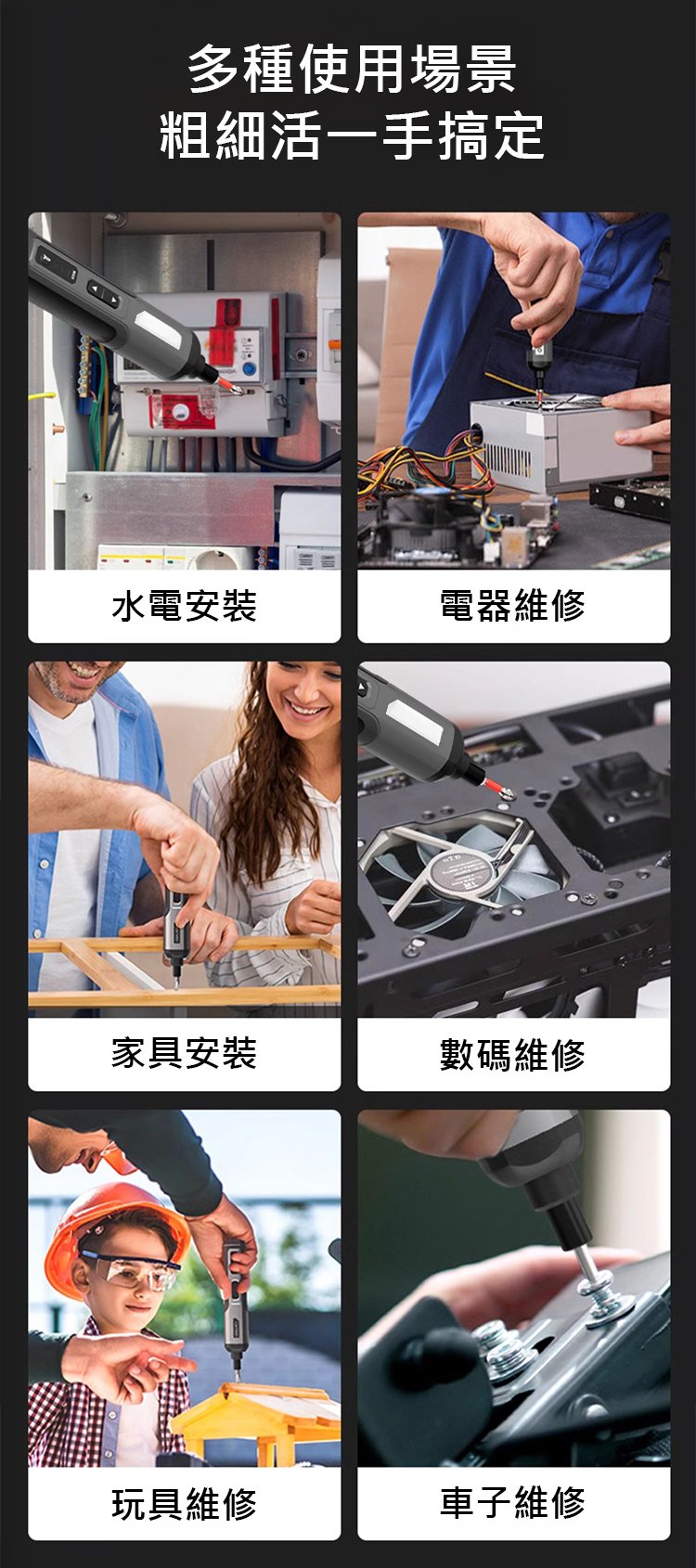 多種使用場景
粗細活一手搞定

水電安裝

電器維修

家具安裝

數碼維修

玩具維修

車子維修