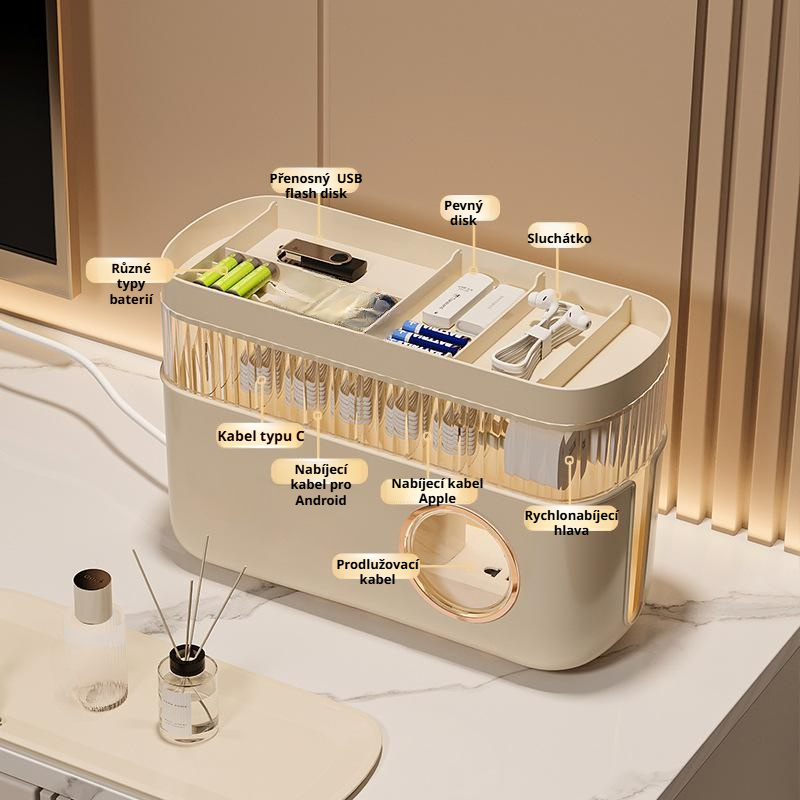 Přenosný USB flash disk

Pevný disk

Sluchátko

Různé typy baterií

Kabel typu C

Nabíjecí kabel pro Android

Nabíjecí kabel Apple

Rychlonabíjecí hlava

Prodlužovací kabel