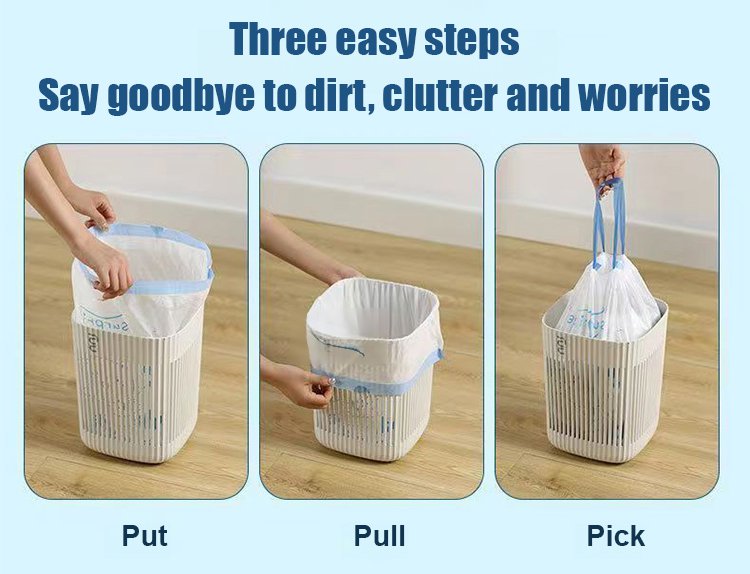 Three easy steps
Say goodbye to dirt, clutter and worries

Put

Pull

Pick