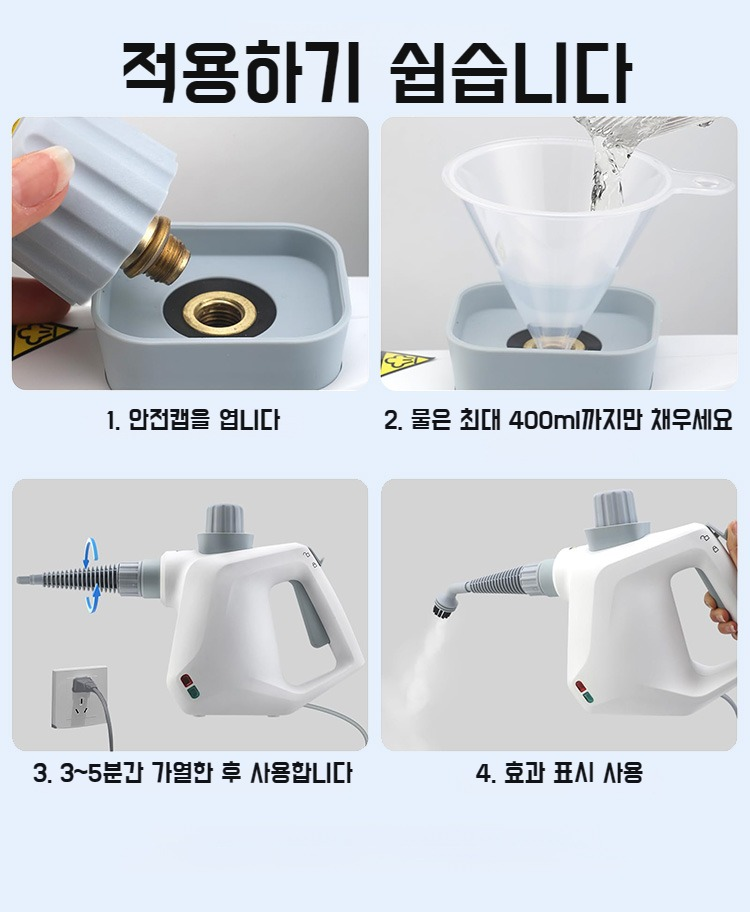 적용하기 쉽습니다

1. 안전캡을 엽니다

2. 물은 최대 400ml까지만 채우세요

3. 3~5분간 가열한 후 사용합니다

4. 효과 표시 사용