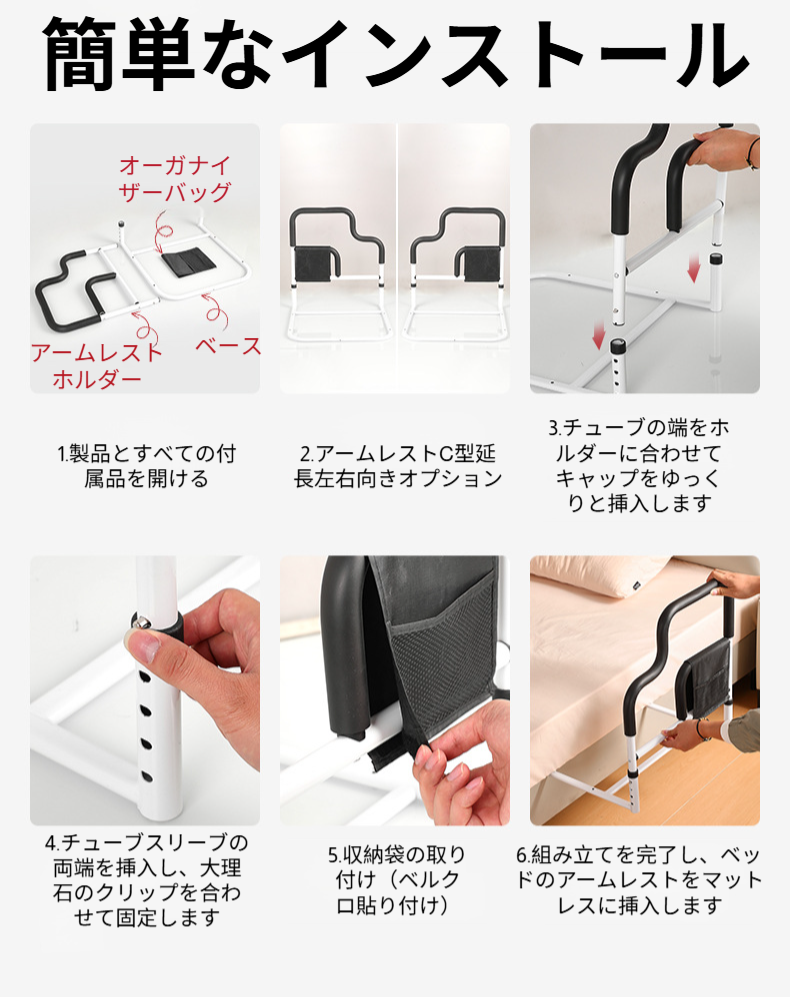 簡単なインストール

オーガナイザーバッグ

アームレストホルダー

ベース

1.製品とすべての付属品を開ける

2.アームレストC型延長左右向きオプション

3.チューブの端をホルダーに合わせてキャップをゆっくりと挿入します

4.チューブスリーブの両端を挿入し、大理石のクリップを合わせて固定します

5.収納袋の取り付け（ベルクロ貼り付け）

6.組み立てを完了し、ベッドのアームレストをマットレスに挿入します