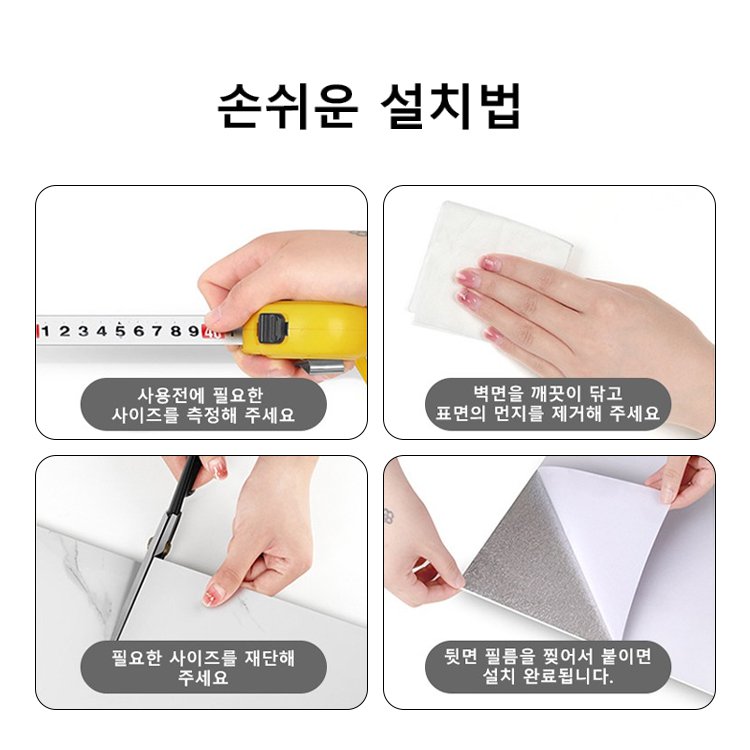 손쉬운 설치법

1 2 3 4 5 6 7 8 9 10

사용전에 필요한
사이즈를 측정해 주세요

벽면을 깨끗이 닦고
표면의 먼지를 제거해 주세요

필요한 사이즈를 재단해
주세요

뒷면 필름을 찢어서 붙이면
설치 완료됩니다.