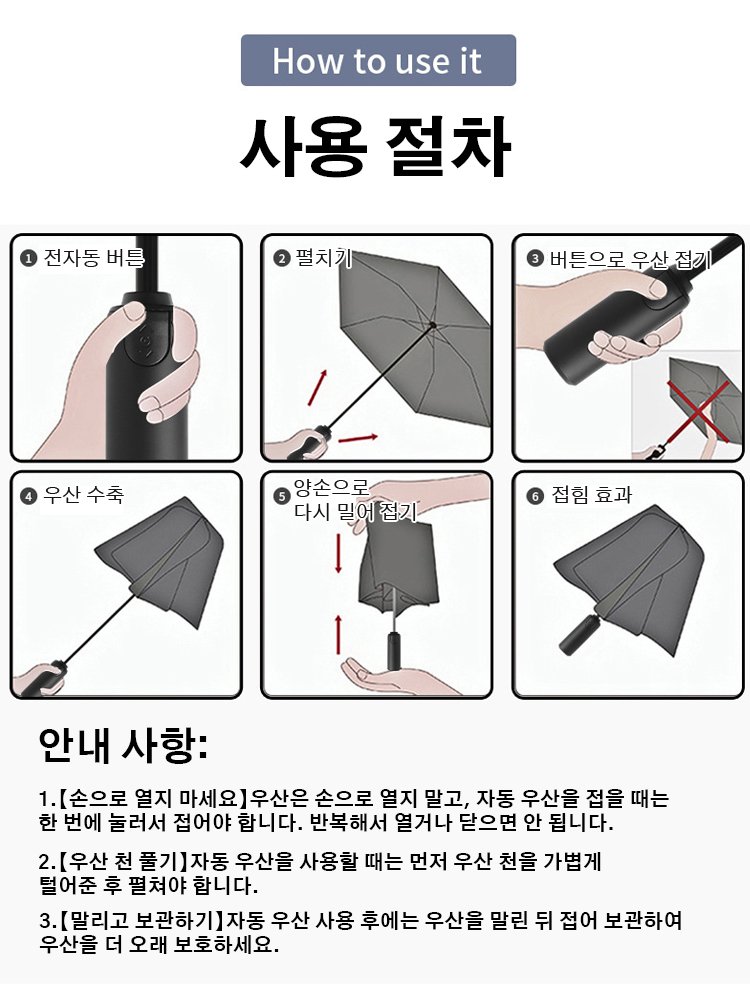 How to use it

사용 절차

❶ 전자동 버튼

❷ 펼치기

❸ 버튼으로 우산 접기

❹ 우산 수축

❺ 양손으로 다시 밀어 접기

❻ 접힘 효과

안내 사항:

1.【손으로 열지 마세요】우산은 손으로 열지 말고, 자동 우산을 접을 때는 한 번에 눌러서 접어야 합니다. 반복해서 열거나 닫으면 안 됩니다.

2.【우산 천 풀기】자동 우산을 사용할 때는 먼저 우산 천을 가볍게 털어준 후 펼쳐야 합니다.

3.【말리고 보관하기】자동 우산 사용 후에는 우산을 말린 뒤 접어 보관하여 우산을 더 오래 보호하세요.