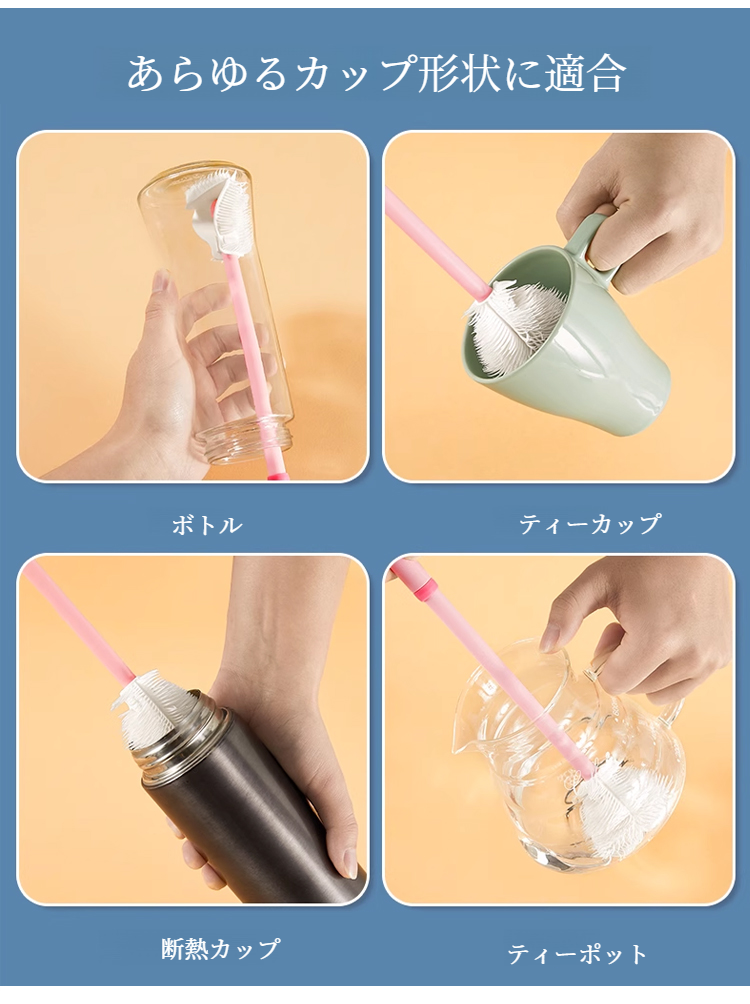 あらゆるカップ形状に適合

ボトル

ティーカップ

断熱カップ

ティーポット