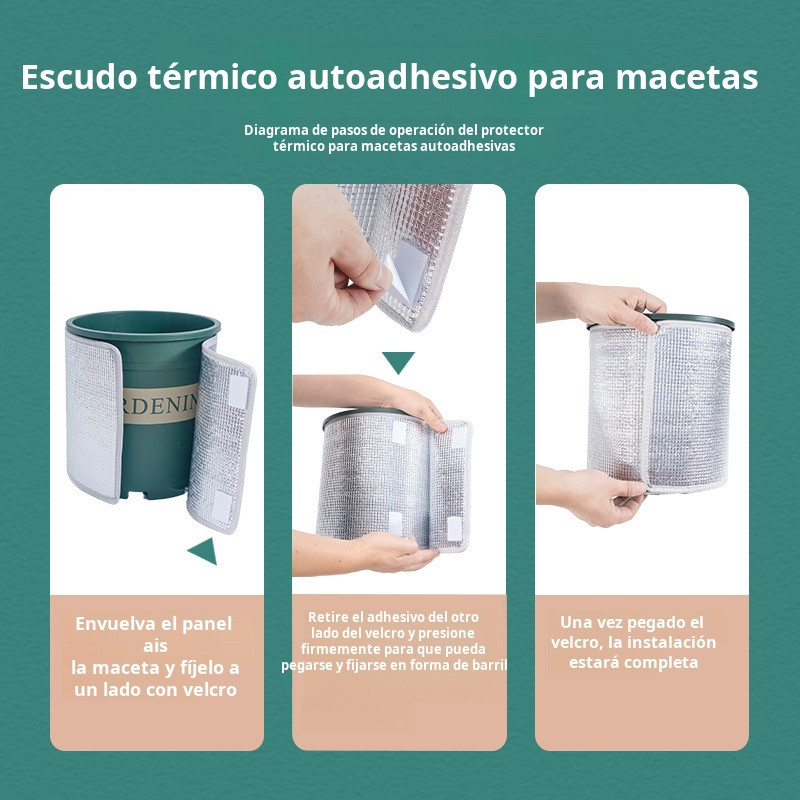 Escudo térmico autoadhesivo para macetas

Diagrama de pasos de operación del protector térmico para macetas autoadhesivas

RDENIN

Envuelva el panel ais la maceta y fíjelo a un lado con velcro

Retire el adhesivo del otro lado del velcro y presione firmemente para que pueda pegarse y fijarse en forma de barril

Una vez pegado el velcro, la instalación estará completa