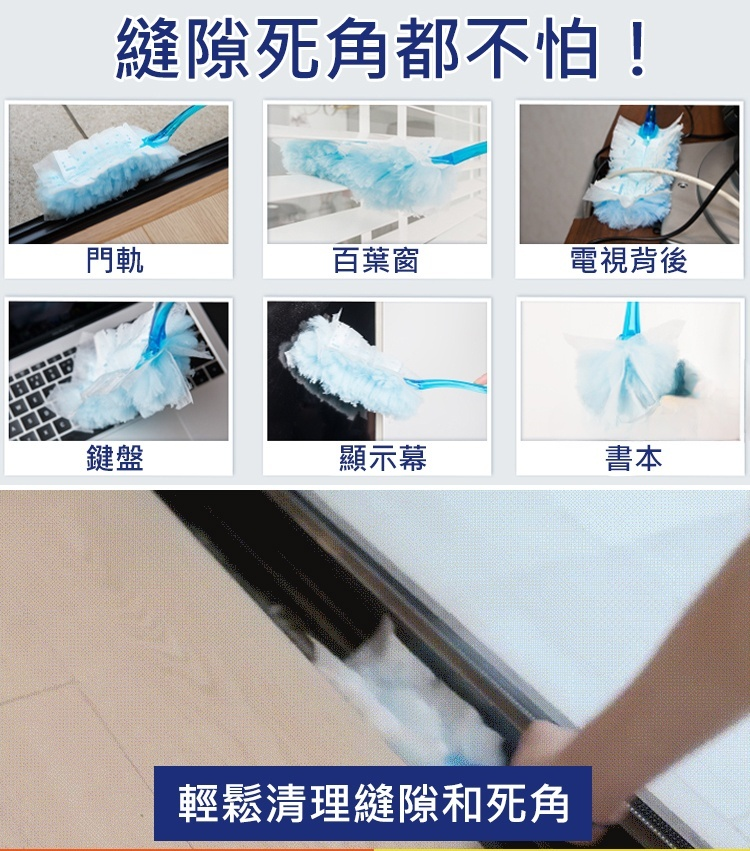 縫隙死角都不怕！

門軌

百葉窗

電視背後

鍵盤

顯示幕

書本

輕鬆清理縫隙和死角