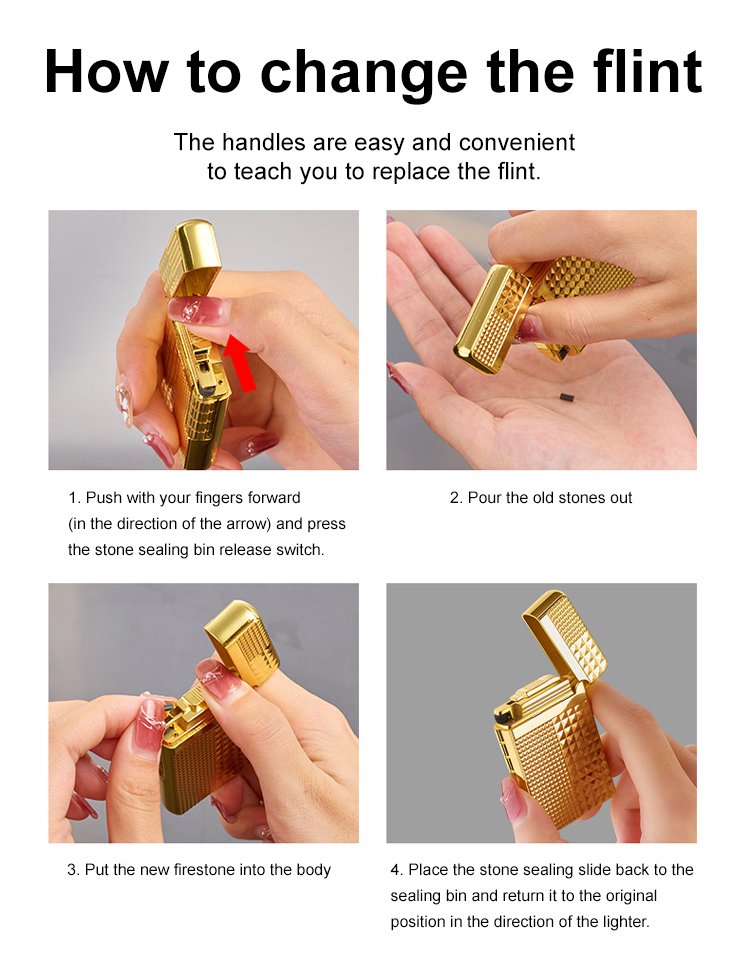 How to change the flint

The handles are easy and convenient to teach you to replace the flint.

1. Push with your fingers forward (in the direction of the arrow) and press the stone sealing bin release switch.

2. Pour the old stones out

3. Put the new firestone into the body

4. Place the stone sealing slide back to the sealing bin and return it to the original position in the direction of the lighter.