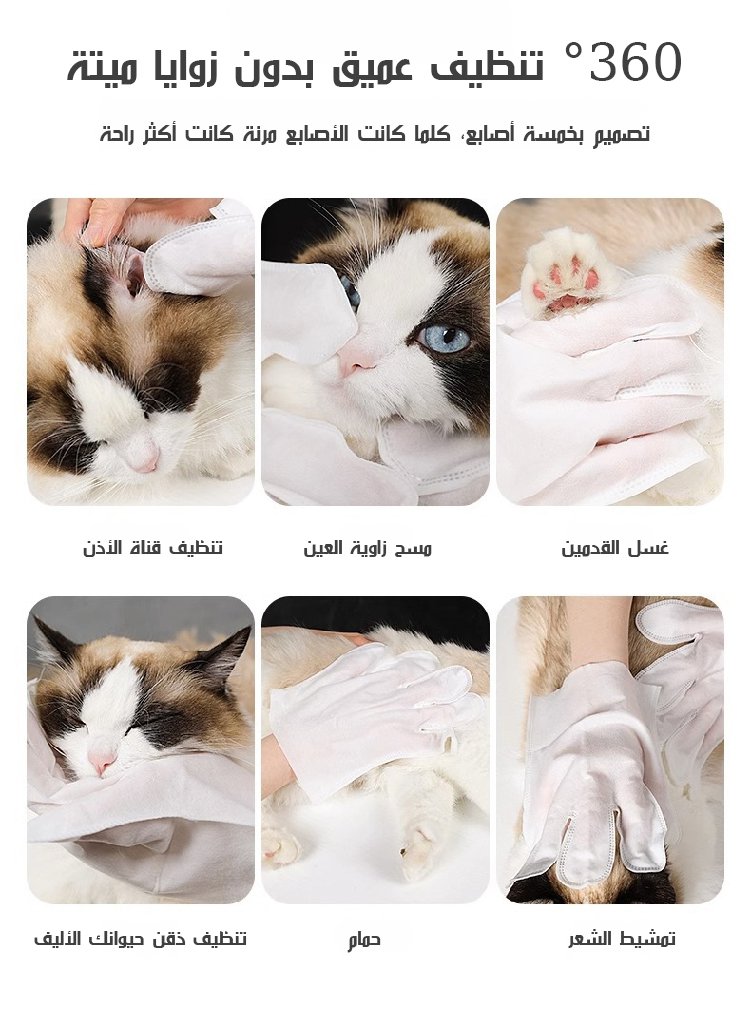 360° تنظيف عميق بدون زوايا ميتة

تصميم بخمسة أصابع، كلما كانت الأصابع مرنة كانت أكثر راحة

غسل القدمين

مسح زاوية العين

تنظيف قناة الأذن

تمشيط الشعر

حمام

تنظيف ذقن حيوانك الأليف