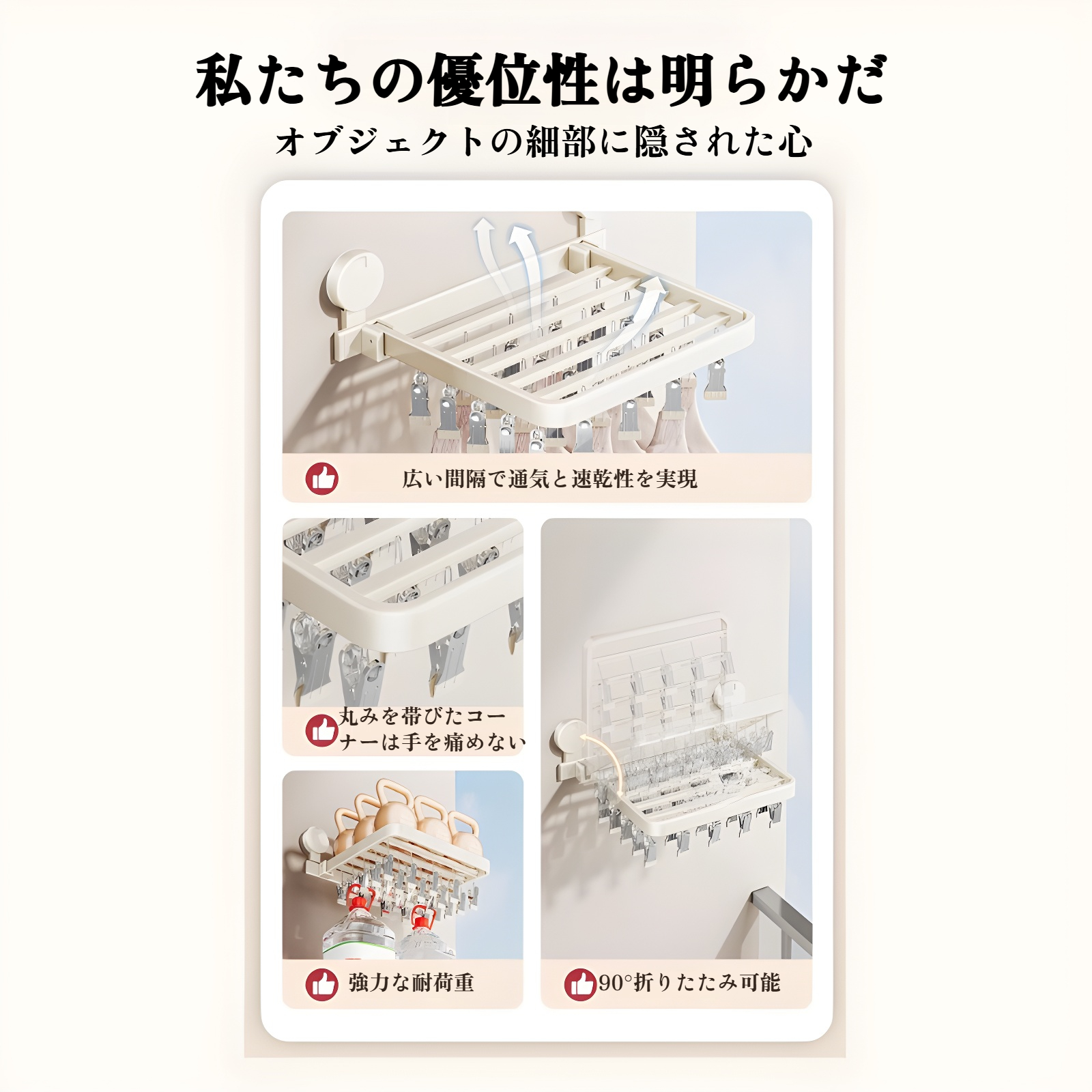 私たちの優位性は明らかだ

オブジェクトの細部に隠された心

広い間隔で通気と速乾性を実現

丸みを帯びたコーナーは手を痛めない

強力な耐荷重

90°折りたたみ可能