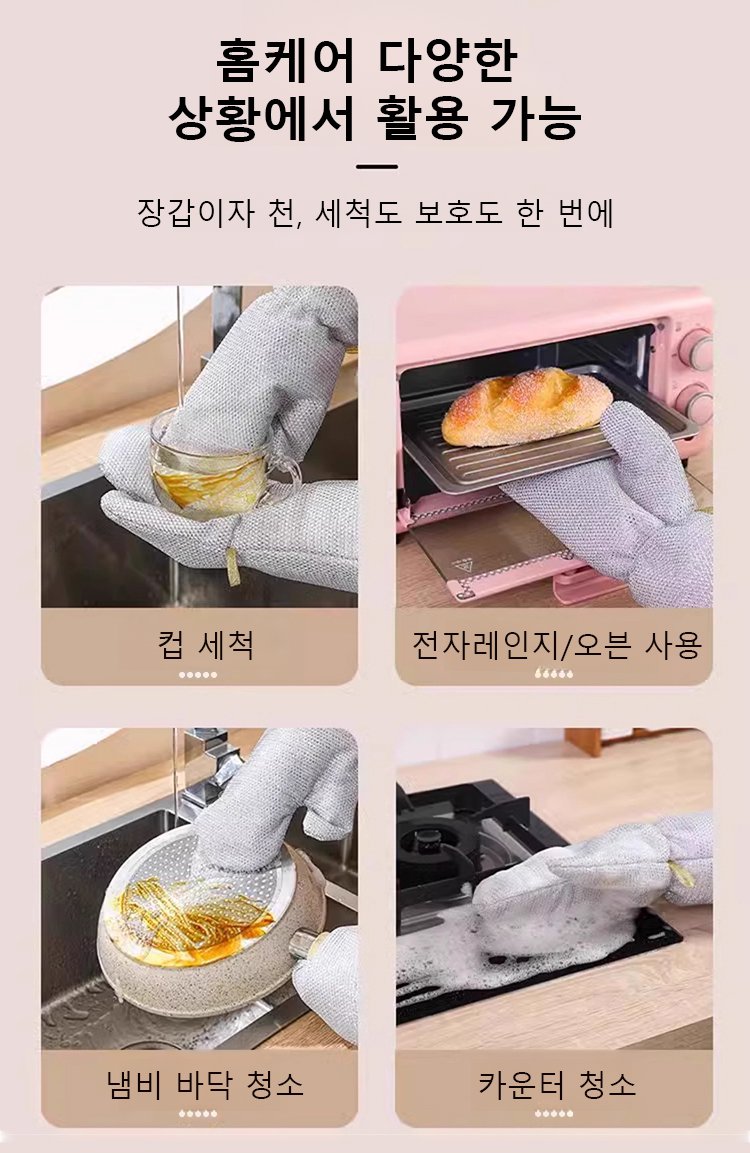 홈케어 다양한
상황에서 활용 가능

장갑이자 천, 세척도 보호도 한 번에

컵 세척

전자레인지/오븐 사용

냄비 바닥 청소

카운터 청소