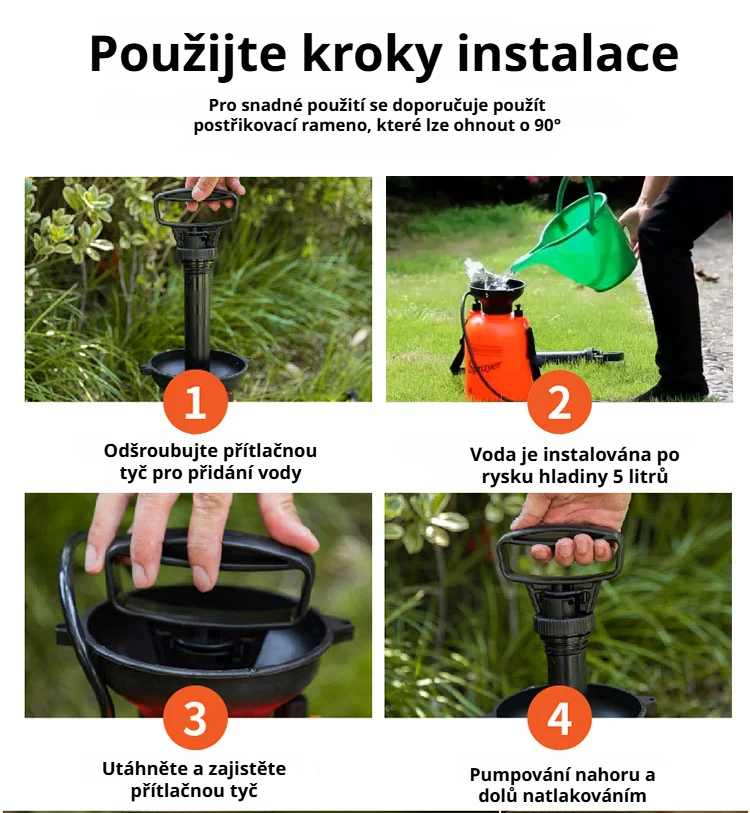 Použijte kroky instalace

Pro snadné použití se doporučuje použít postřikovací rameno, které lze ohnout o 90°

Sprayer

1

Odšroubujte přítlačnou tyč pro přidání vody

2

Voda je instalována po rysku hladiny 5 litrů

3

Utáhněte a zajistěte přítlačnou tyč

4

Pumpování nahoru a dolů natlakováním