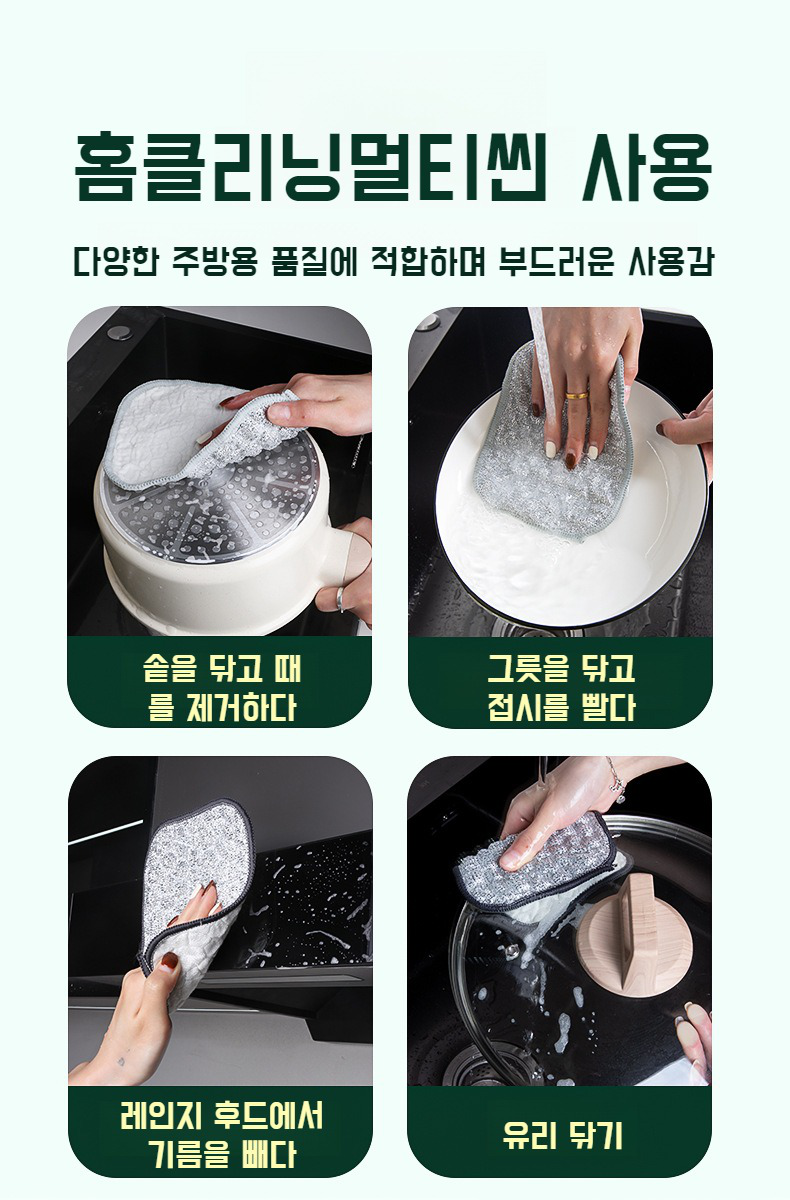 홈클리닝멀티씬 사용

다양한 주방용 품질에 적합하며 부드러운 사용감

솥을 닦고 때를 제거하다

그릇을 닦고 접시를 빨다

레인지 후드에서 기름을 빼다

유리 닦기